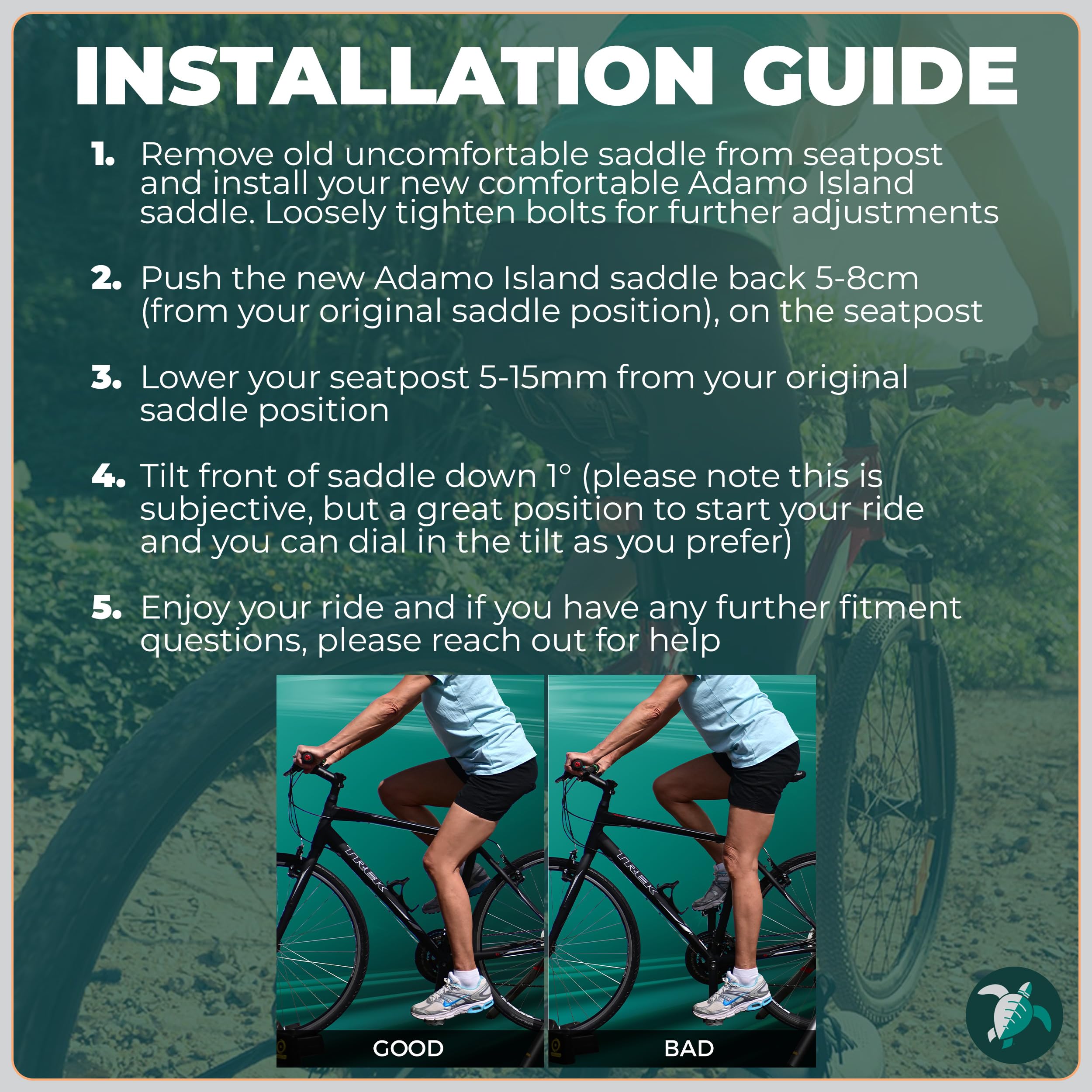 INSTALLATION GUIDE

1. Remove old uncomfortable saddle from seatpost and install your new comfortable Adamo Island saddle. Loosely tighten bolts for further adjustments

2. Push the new Adamo Island saddle back 5-8cm (from your original saddle position), on the seatpost

3. Lower your seatpost 5-15mm from your original saddle position

4. Tilt front of saddle down 1° (please note this is subjective, but a great position to start your ride and you can dial in the tilt as you prefer)

5. Enjoy your ride and if you have any further fitment questions, please reach out for help

TREK

GOOD

TREK

BAD