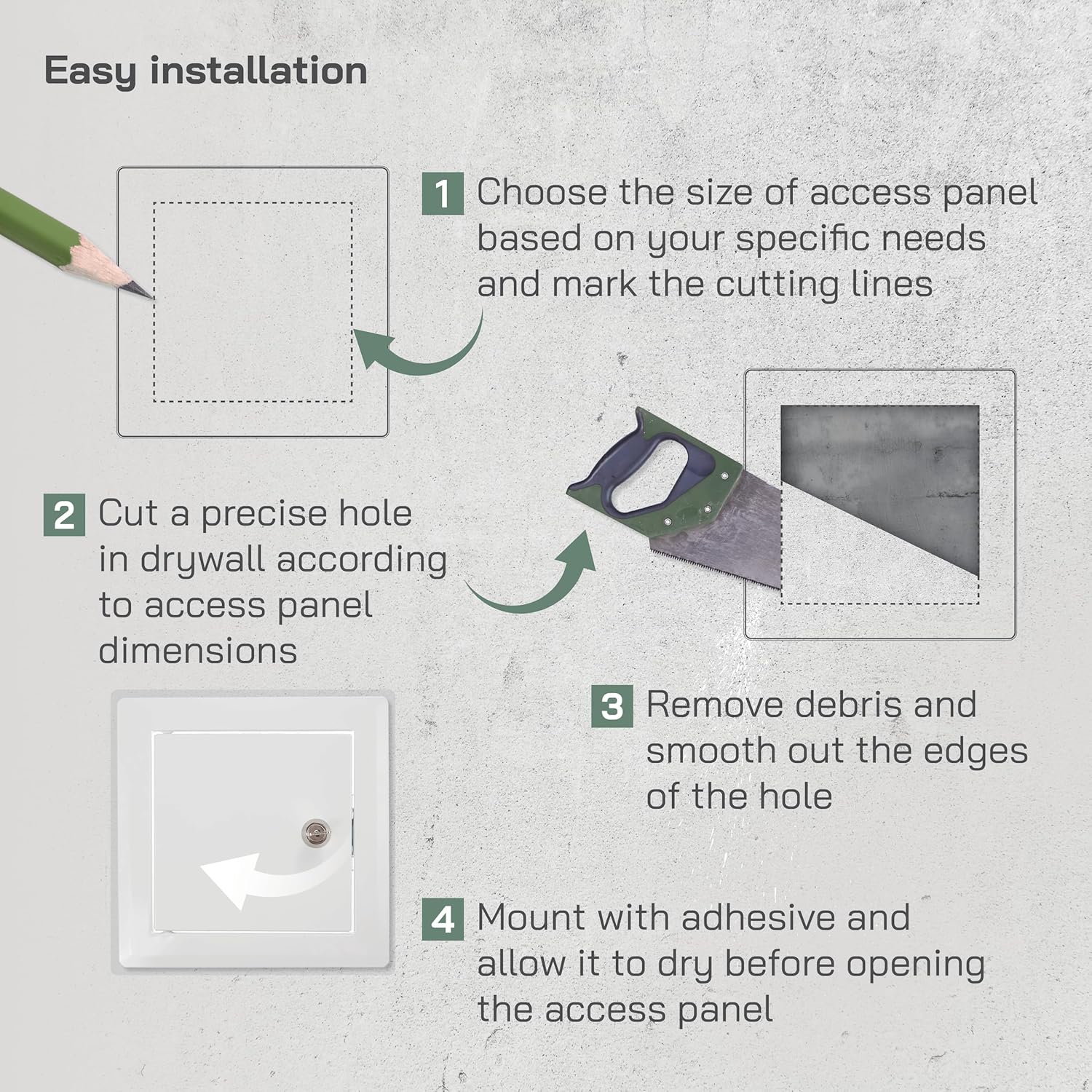 Easy installation

1 Choose the size of access panel based on your specific needs and mark the cutting lines

2 Cut a precise hole in drywall according to access panel dimensions

3 Remove debris and smooth out the edges of the hole

4 Mount with adhesive and allow it to dry before opening the access panel