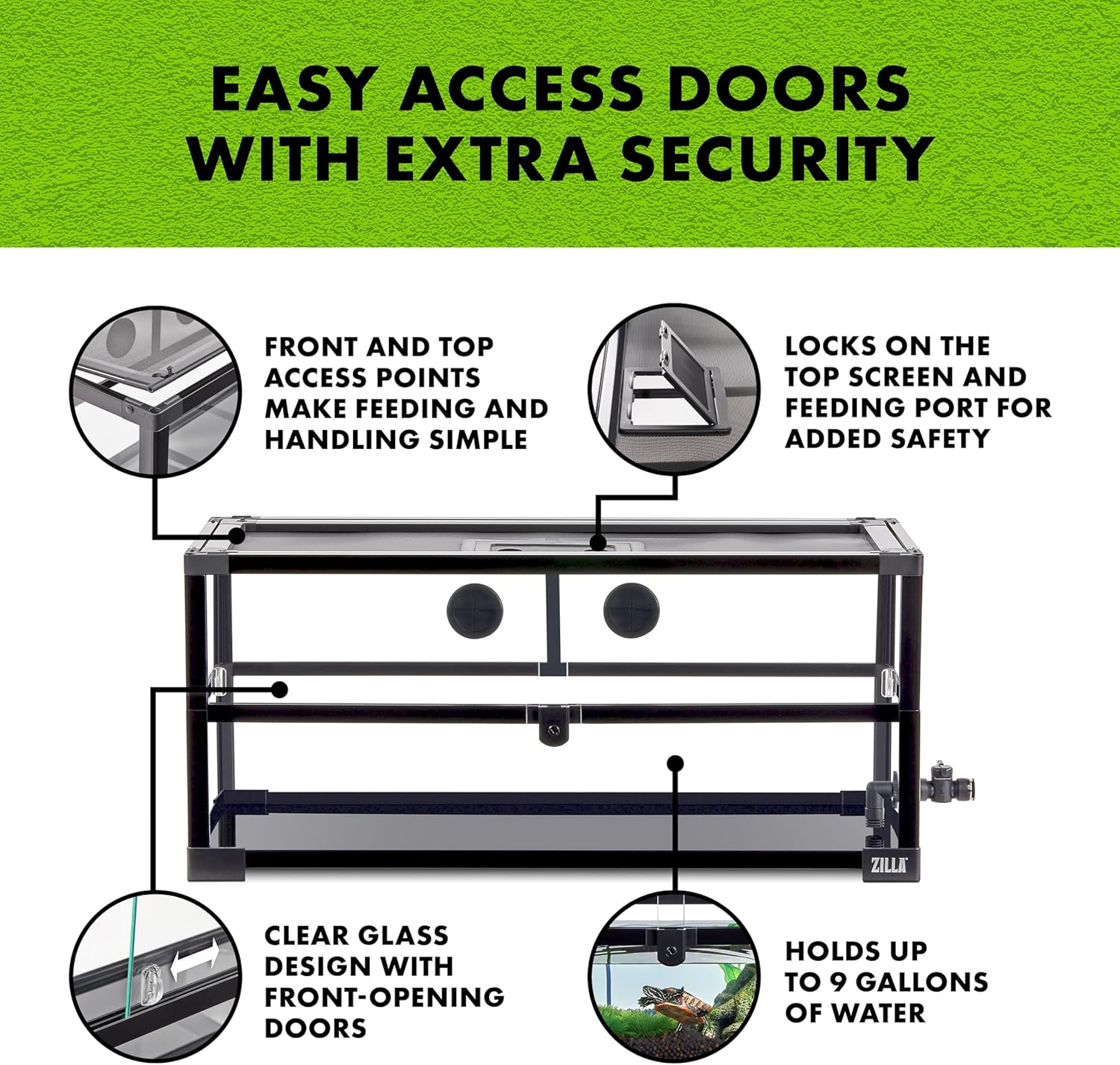 EASY ACCESS DOORS WITH EXTRA SECURITY

FRONT AND TOP ACCESS POINTS MAKE FEEDING AND HANDLING SIMPLE

LOCKS ON THE TOP SCREEN AND FEEDING PORT FOR ADDED SAFETY

ZILLA

CLEAR GLASS DESIGN WITH FRONT-OPENING DOORS

HOLDS UP TO 9 GALLONS OF WATER