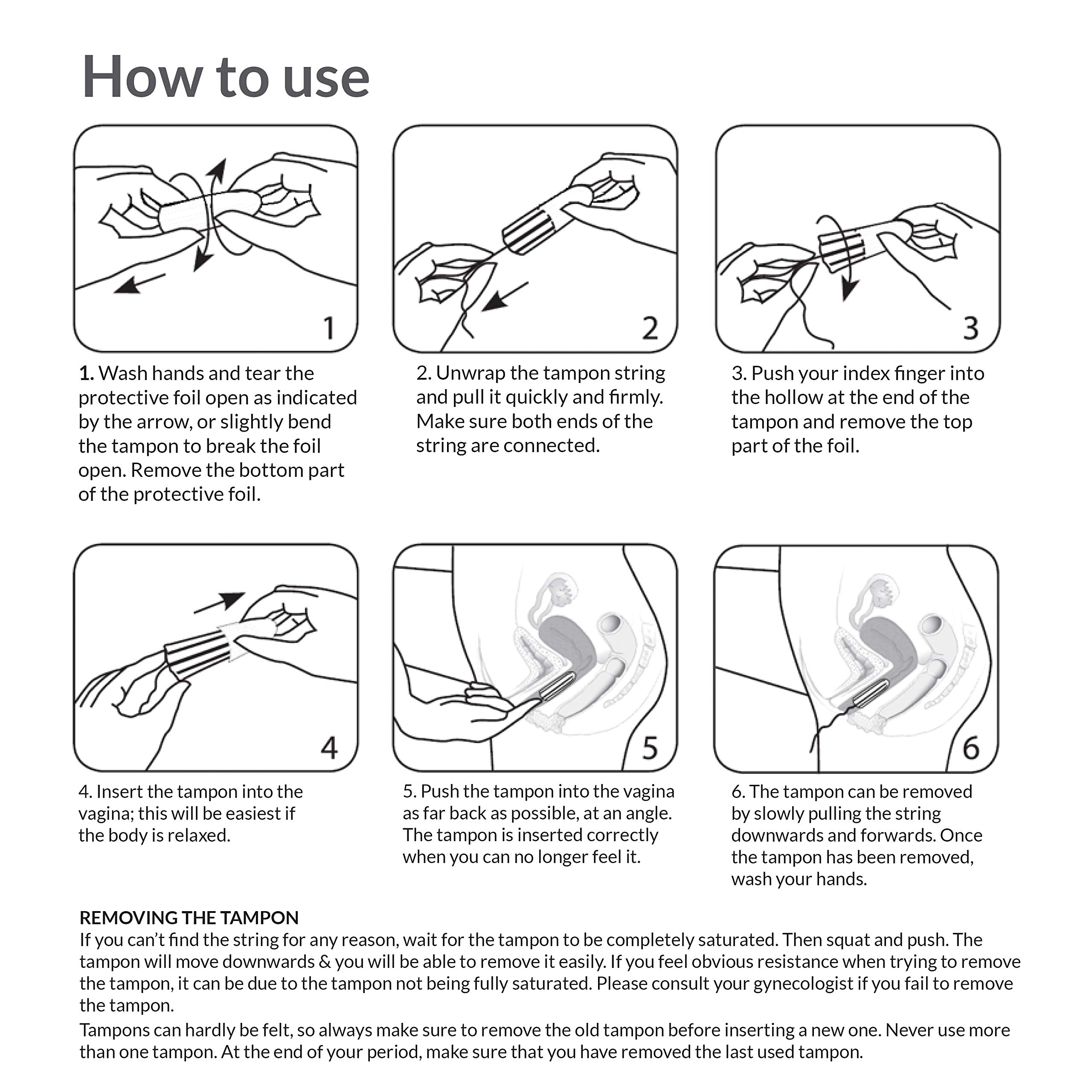 How to use

1

2

3

1. Wash hands and tear the protective foil open as indicated by the arrow, or slightly bend the tampon to break the foil open. Remove the bottom part of the protective foil.

2. Unwrap the tampon string and pull it quickly and firmly. Make sure both ends of the string are connected.

3. Push your index finger into the hollow at the end of the tampon and remove the top part of the foil.

4

5

6

4. Insert the tampon into the vagina; this will be easiest if the body is relaxed.

5. Push the tampon into the vagina as far back as possible, at an angle. The tampon is inserted correctly when you can no longer feel it.

6. The tampon can be removed by slowly pulling the string downwards and forwards. Once the tampon has been removed, wash your hands.

REMOVING THE TAMPON
If you can't find the string for any reason, wait for the tampon to be completely saturated. Then squat and push. The tampon will move downwards & you will be able to remove it easily. If you feel obvious resistance when trying to remove the tampon, it can be due to the tampon not being fully saturated. Please consult your gynecologist if you fail to remove the tampon.

Tampons can hardly be felt, so always make sure to remove the old tampon before inserting a new one. Never use more than one tampon. At the end of your period, make sure that you have removed the last used tampon.