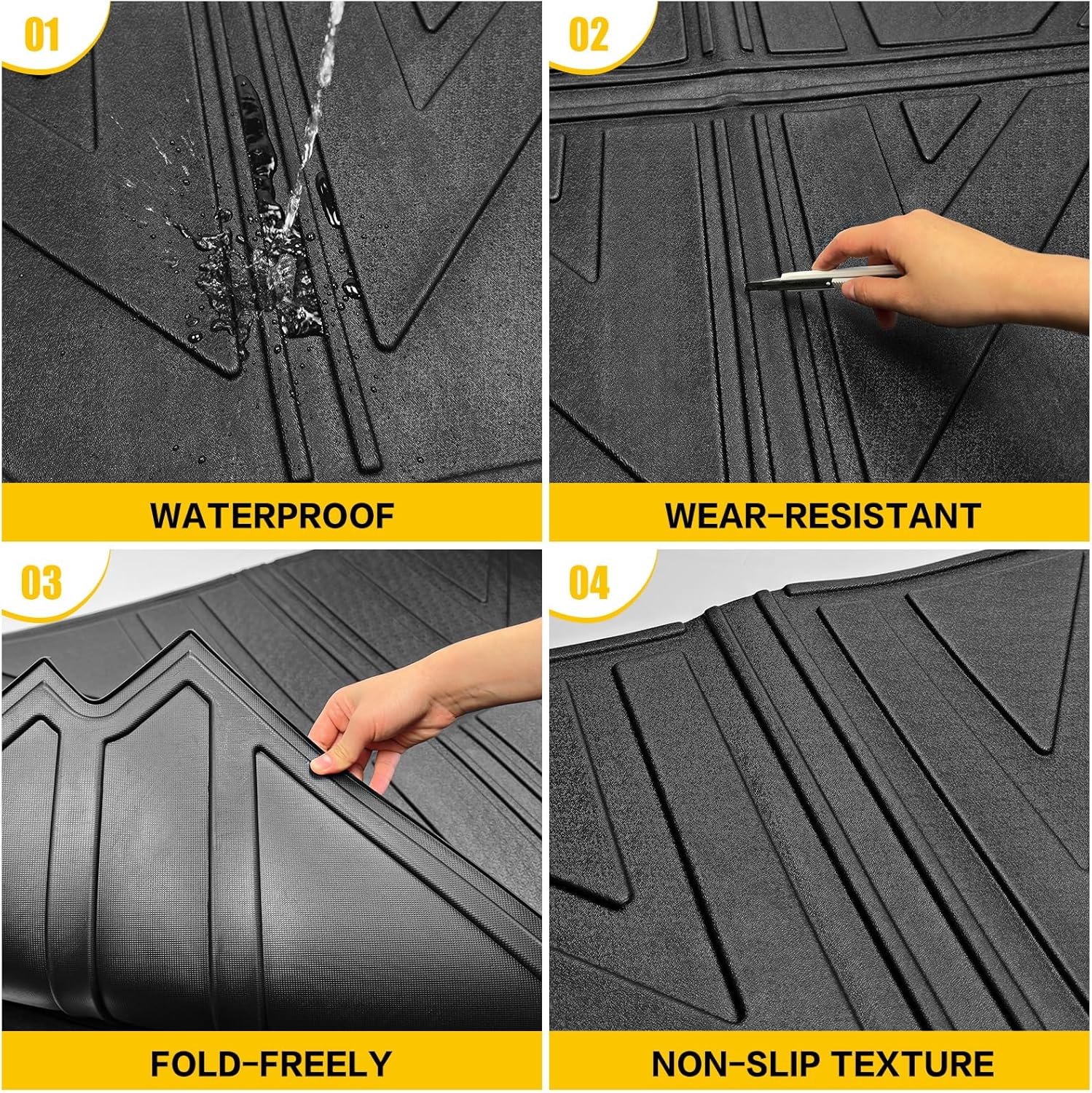 01

WATERPROOF

02

WEAR-RESISTANT

03

FOLD-FREELY

04

NON-SLIP TEXTURE