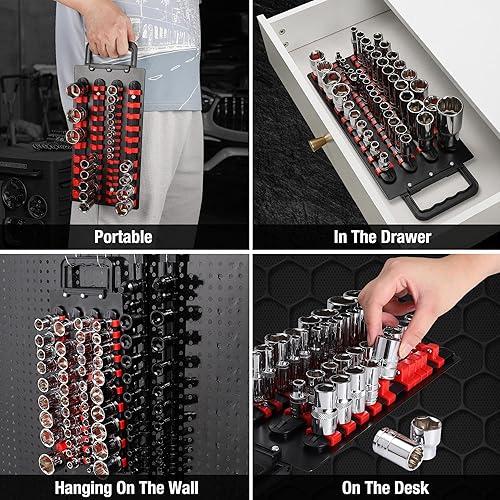 Portable

In The Drawer

Hanging On The Wall

On The Desk