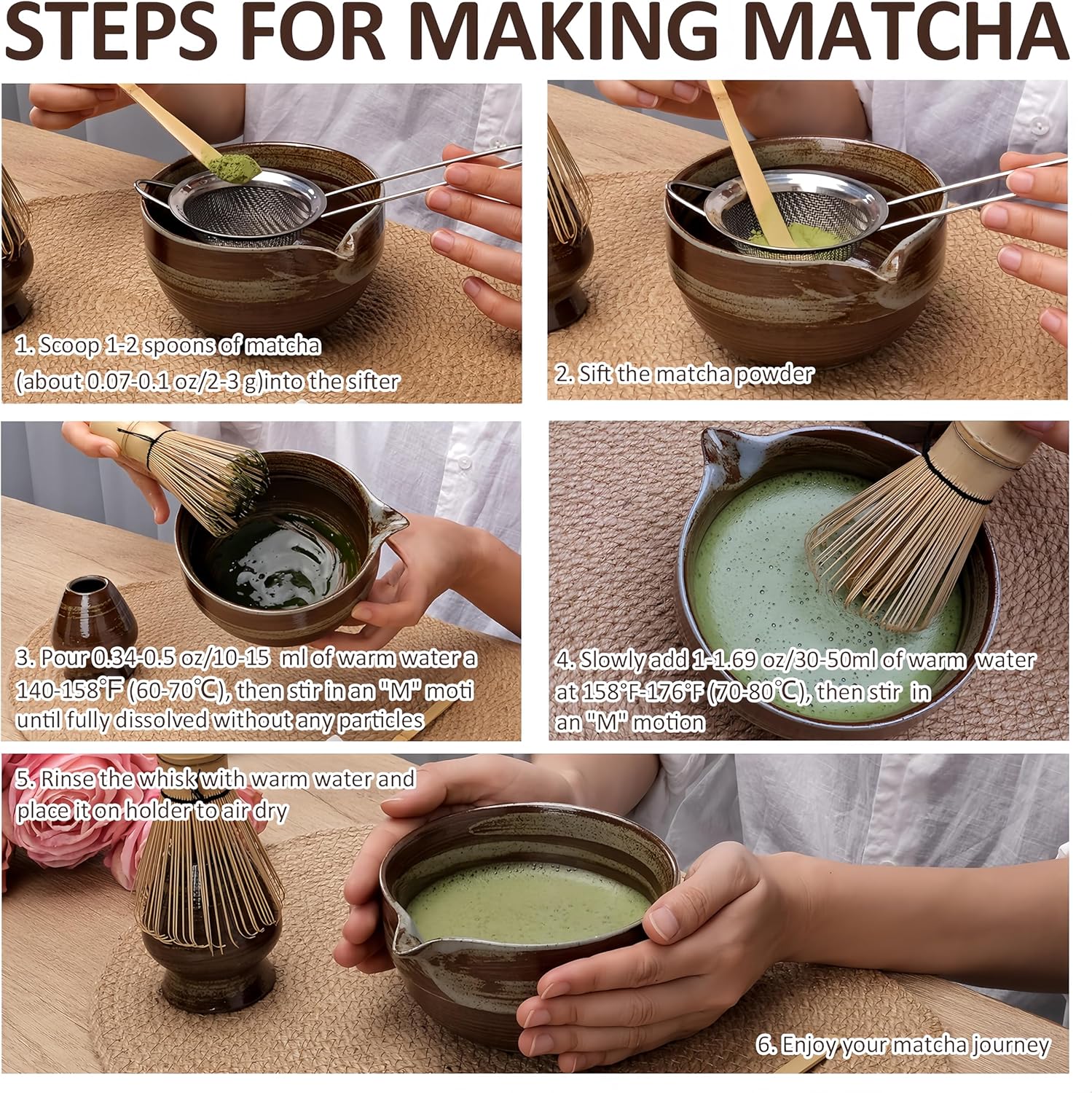 STEPS FOR MAKING MATCHA

1. Scoop 1-2 spoons of matcha (about 0.07-0.1 oz/2-3 g)into the sifter

2. Sift the matcha powder

3. Pour 0.34-0.5 oz/10-15 ml of warm water a 140-158℉ (60-70℃), then stir in an "M" moti until fully dissolved without any particles

4. Slowly add 1-1.69 oz/30-50ml of warm water at 158°F-176℉ (70-80℃), then stir in an "M" motion

5. Rinse the whisk with warm water and place it on holder to air dry

6. Enjoy your matcha journey