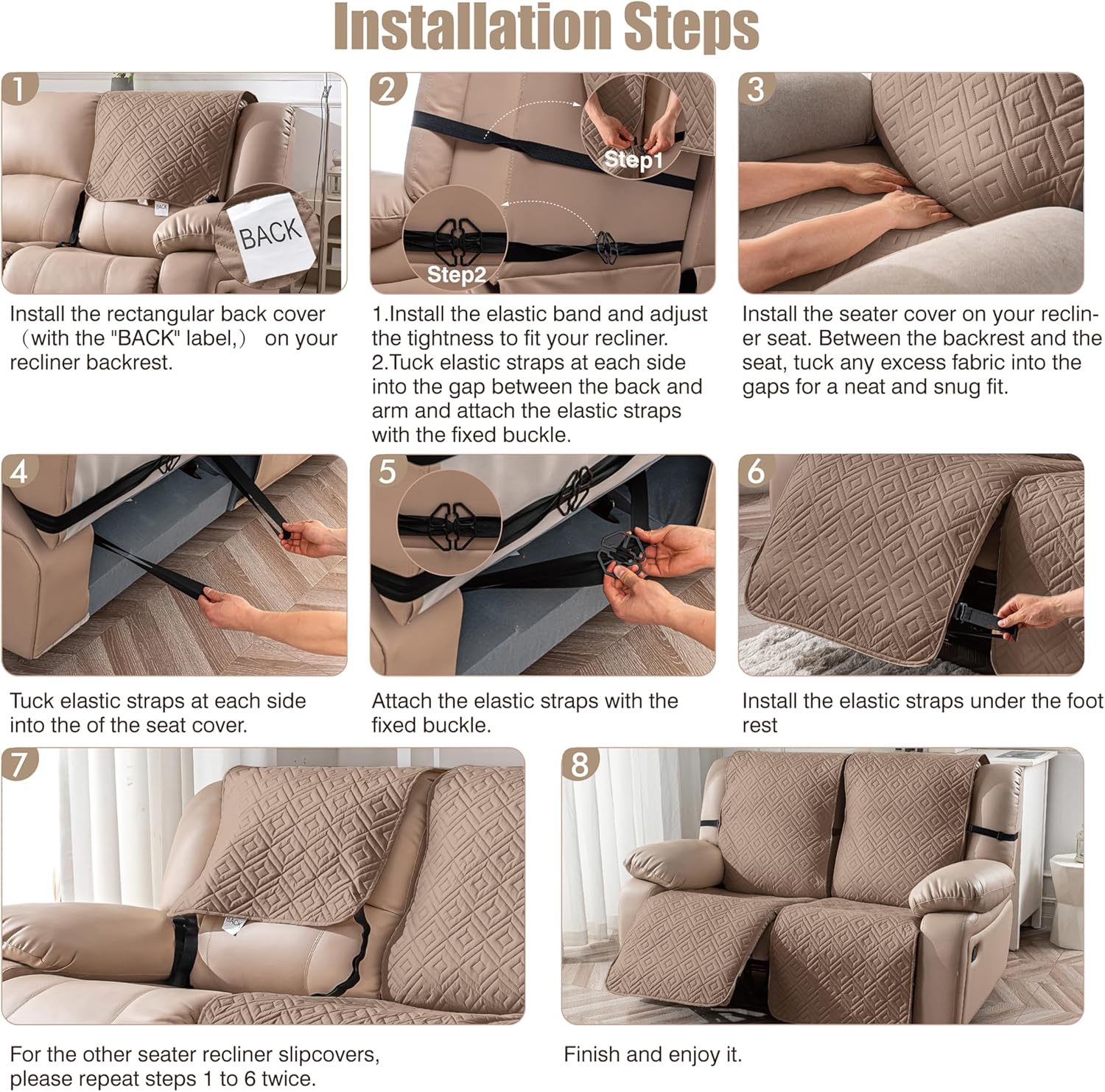 Installation Steps

1

BACK

BACK

Install the rectangular back cover （with the "BACK" label,） on your recliner backrest.

2

Step1

Step2

1.Install the elastic band and adjust the tightness to fit your recliner.
2.Tuck elastic straps at each side into the gap between the back and arm and attach the elastic straps with the fixed buckle.

3

Install the seater cover on your recliner seat. Between the backrest and the seat, tuck any excess fabric into the gaps for a neat and snug fit.

4

Tuck elastic straps at each side into the of the seat cover.

5

Attach the elastic straps with the fixed buckle.

6

Install the elastic straps under the foot rest

7

BACK

For the other seater recliner slipcovers, please repeat steps 1 to 6 twice.

8

Finish and enjoy it.