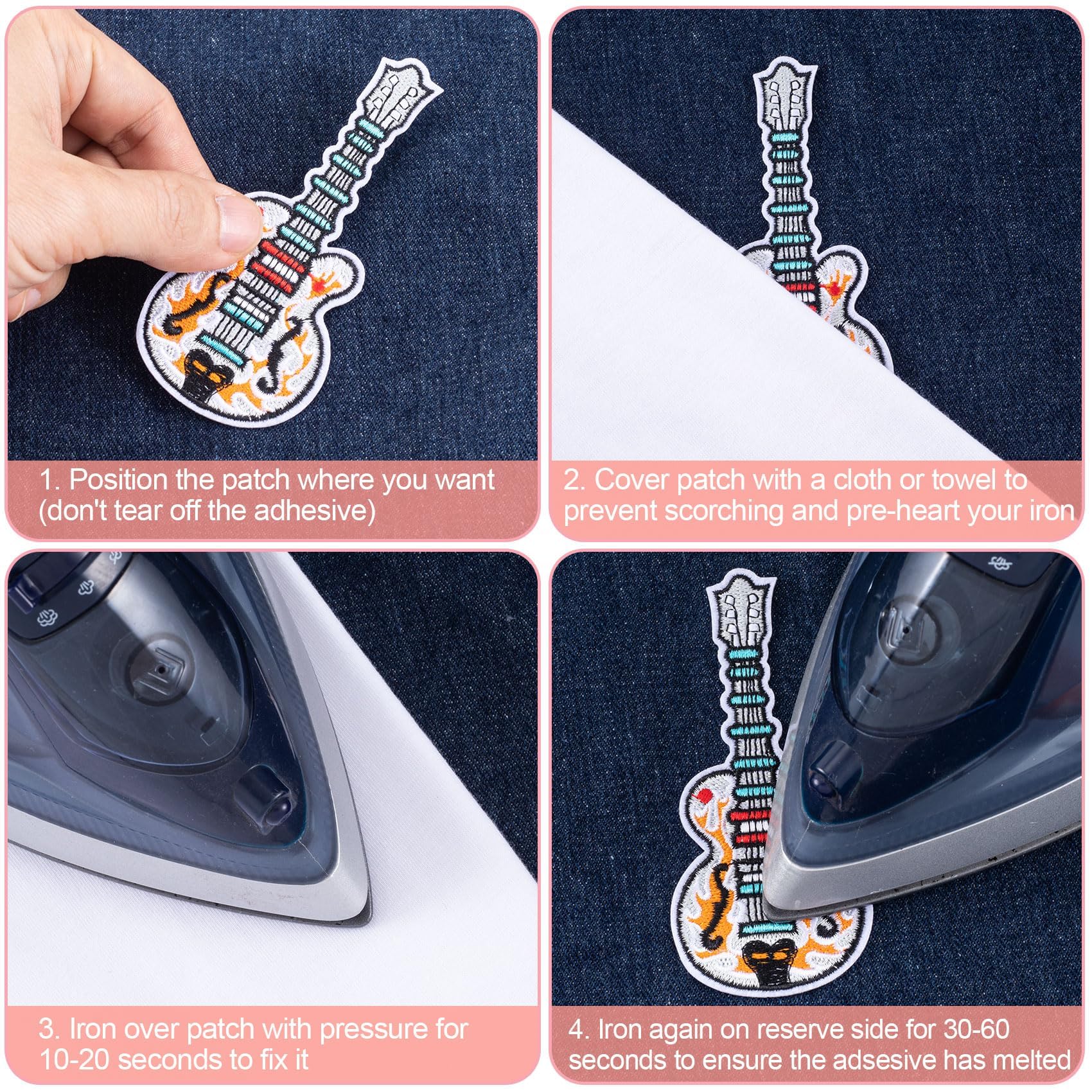 1. Position the patch where you want (don't tear off the adhesive)

2. Cover patch with a cloth or towel to prevent scorching and pre-heart your iron

3. Iron over patch with pressure for 10-20 seconds to fix it

4. Iron again on reserve side for 30-60 seconds to ensure the adsesive has melted