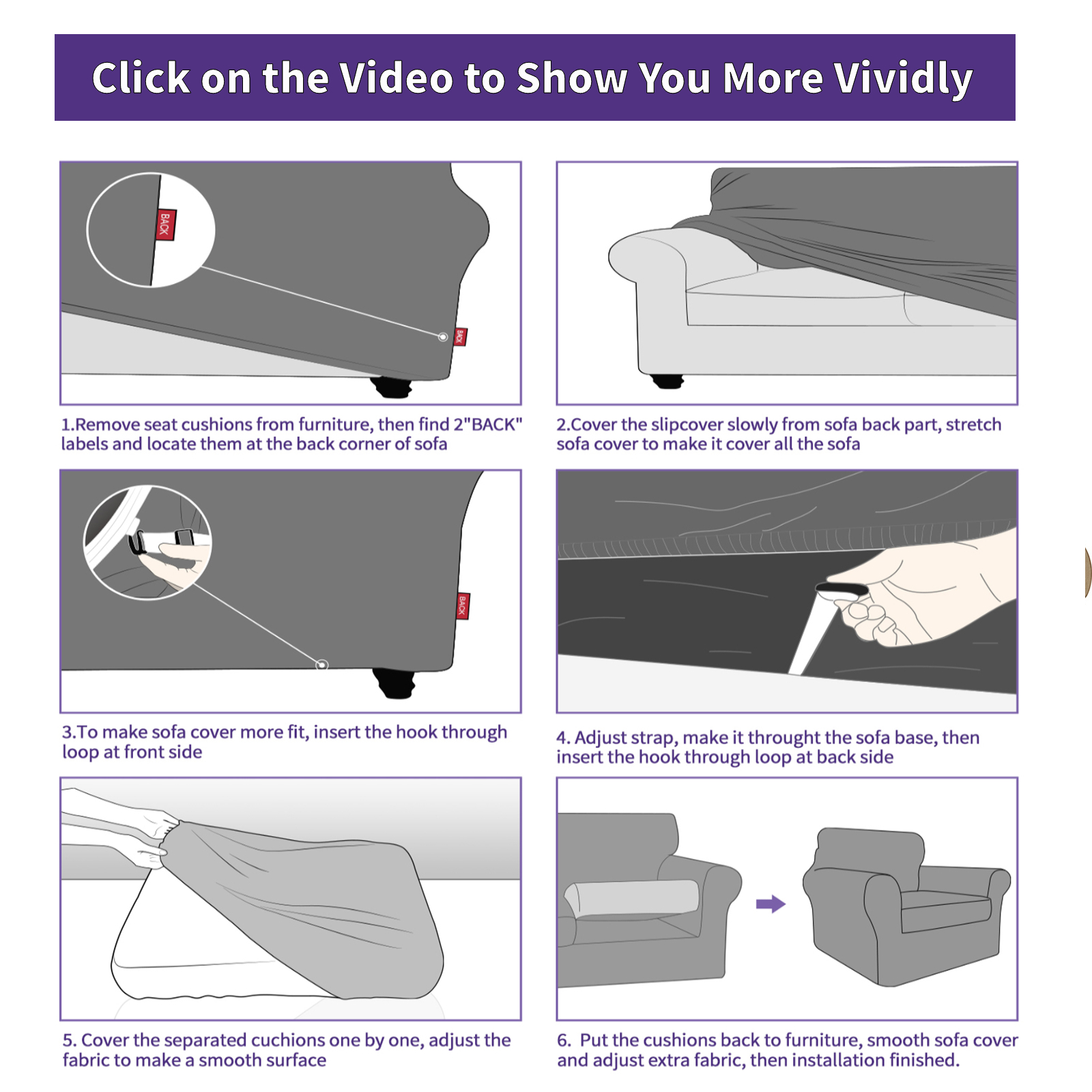 Click on the Video to Show You More Vividly

BACK

BACK

1.Remove seat cushions from furniture, then find 2"BACK" labels and locate them at the back corner of sofa

2.Cover the slipcover slowly from sofa back part, stretch sofa cover to make it cover all the sofa

BACK

3.To make sofa cover more fit, insert the hook through loop at front side

4. Adjust strap, make it throught the sofa base, then insert the hook through loop at back side

5. Cover the separated cuchions one by one, adjust the fabric to make a smooth surface

6. Put the cushions back to furniture, smooth sofa cover and adjust extra fabric, then installation finished.