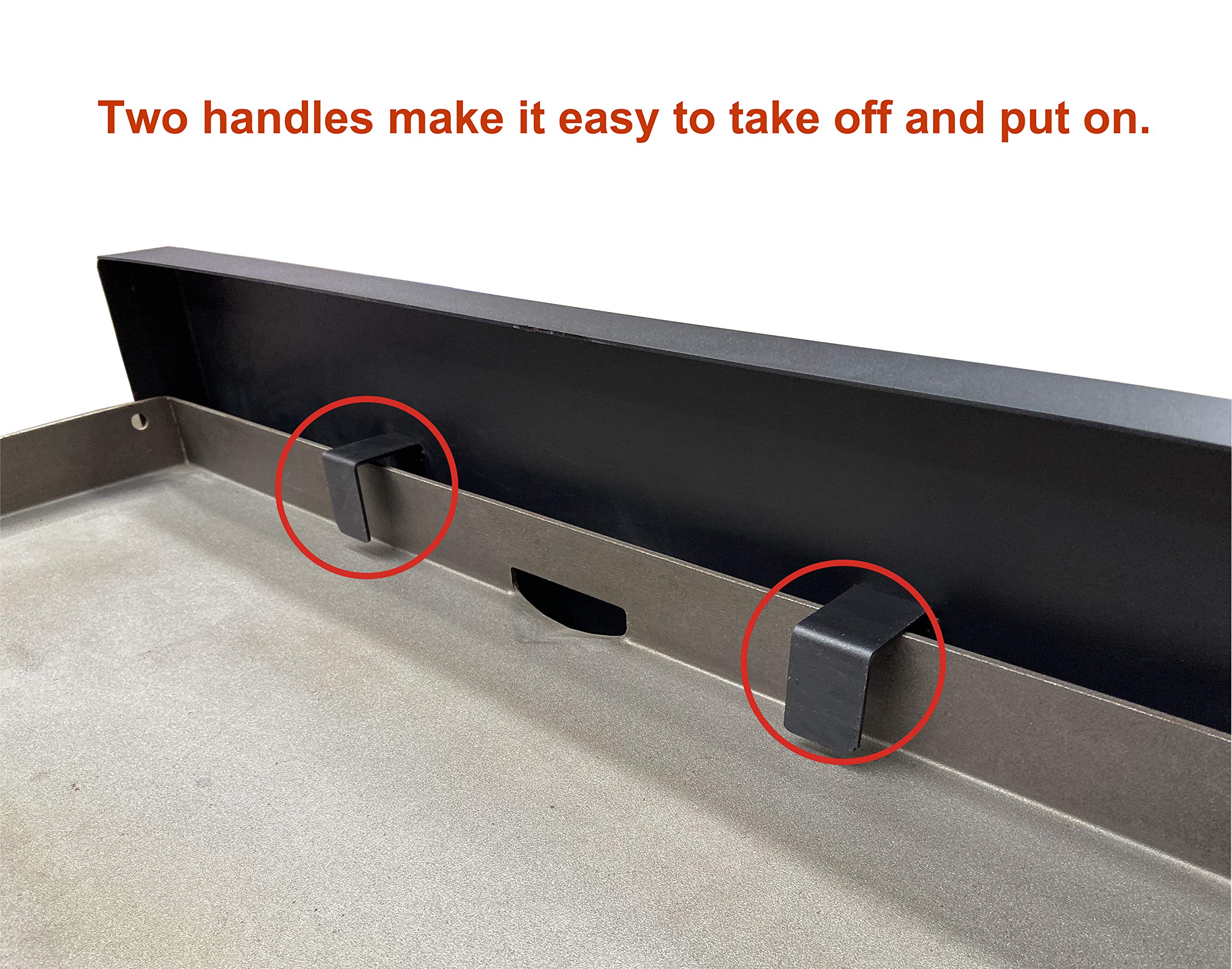 Two handles make it easy to take off and put on.