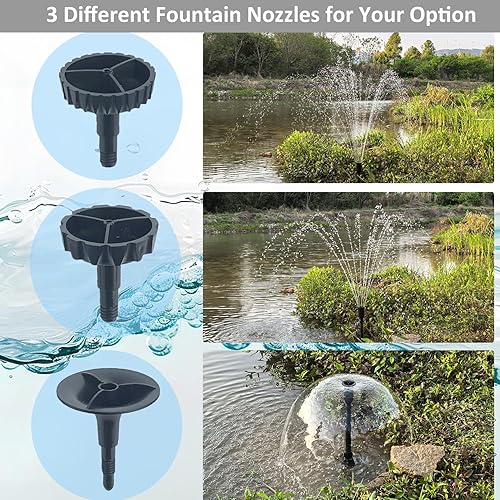 3 Different Fountain Nozzles for Your Option