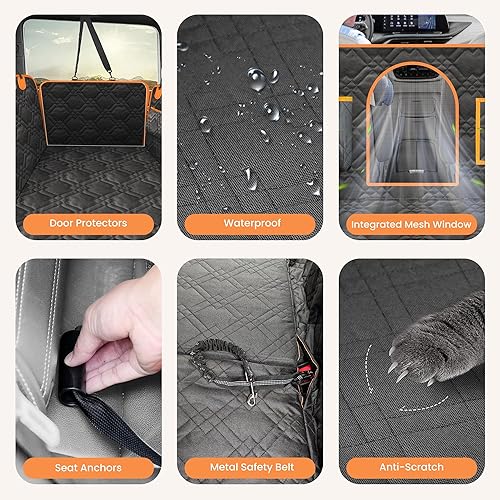 Door Protectors

Waterproof

Integrated Mesh Window

Seat Anchors

Metal Safety Belt

Anti-Scratch