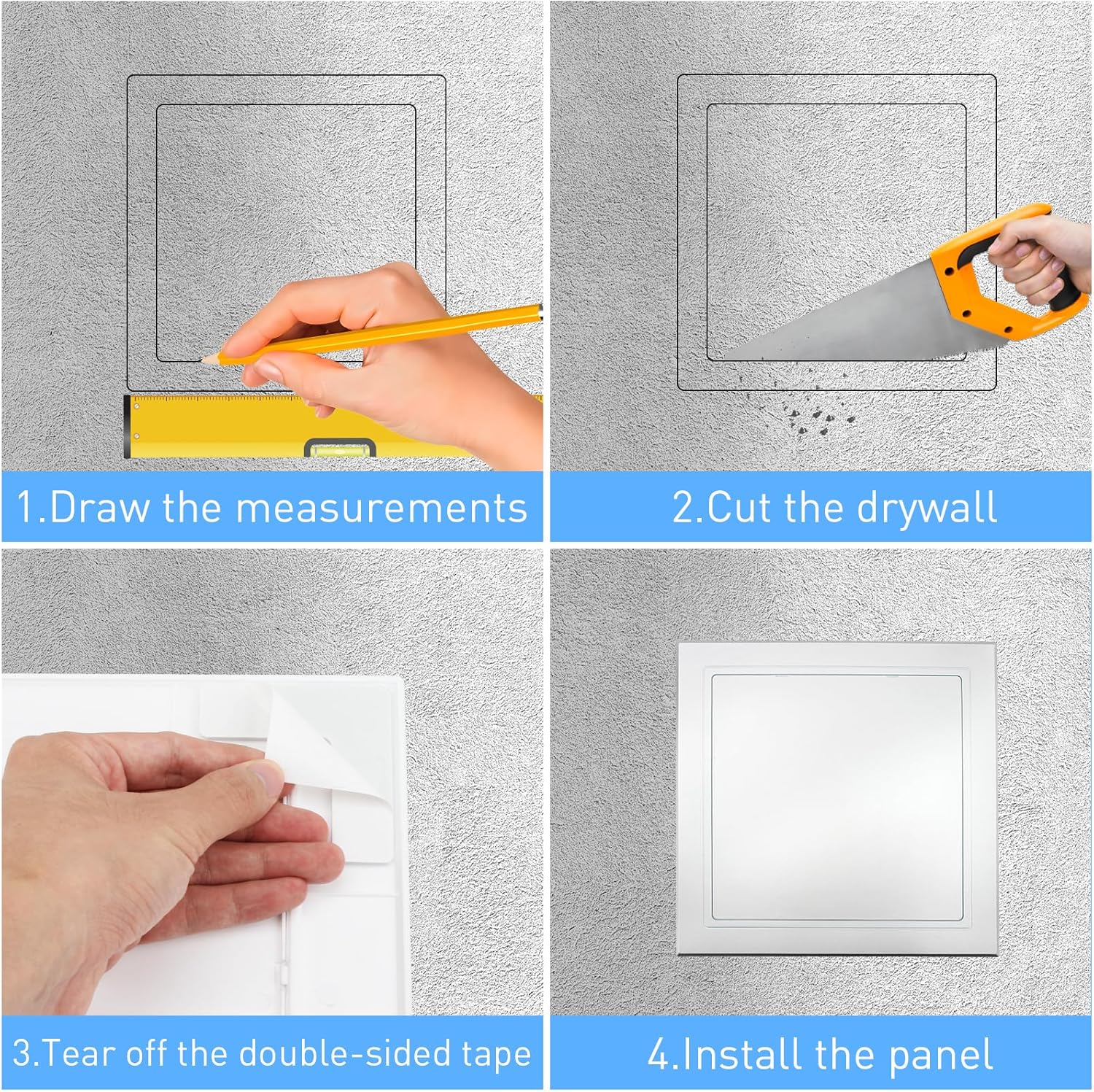 1.Draw the measurements

2.Cut the drywall

3.Tear off the double-sided tape

4.Install the panel