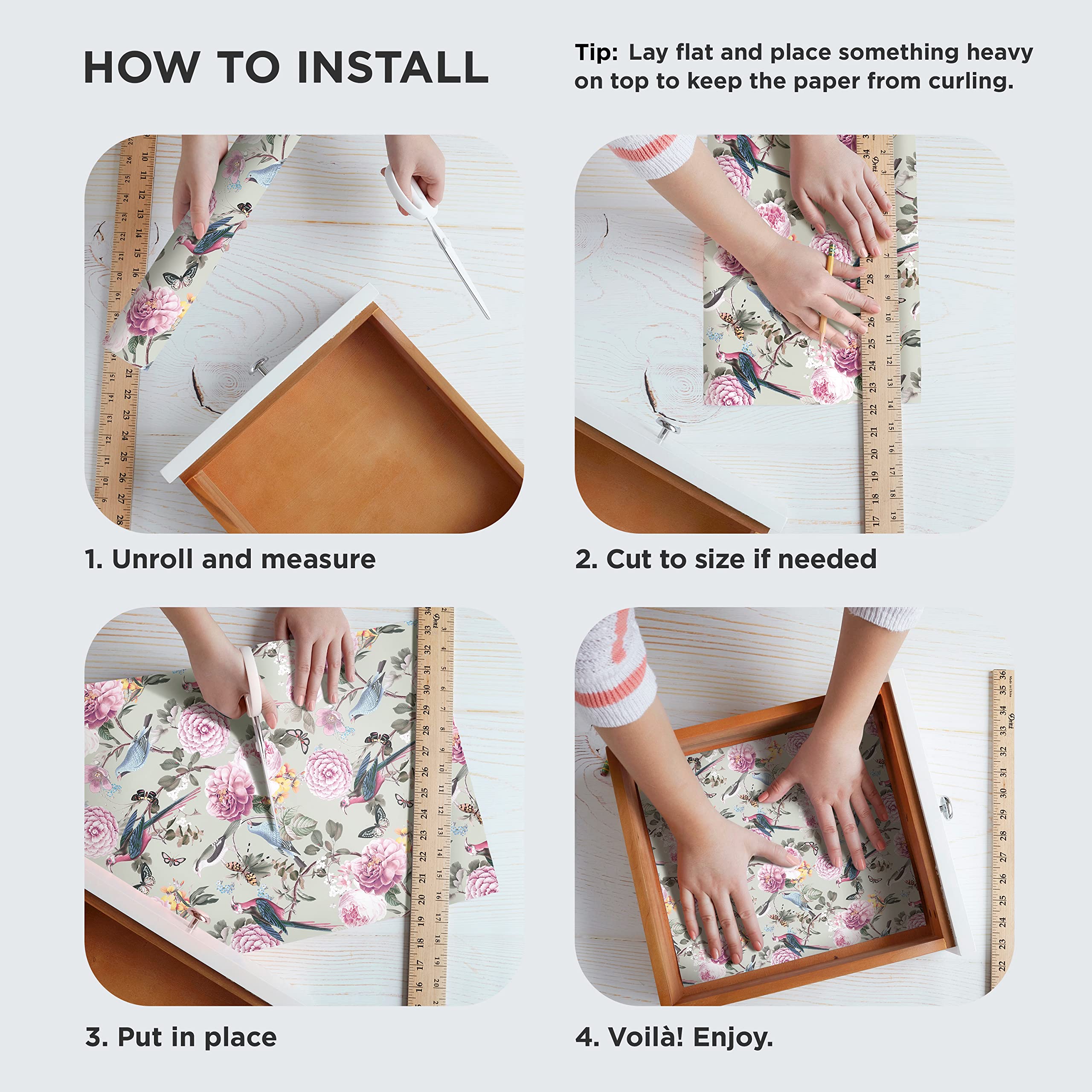 HOW TO INSTALL

Tip: Lay flat and place something heavy on top to keep the paper from curling.

1. Unroll and measure

2. Cut to size if needed

3. Put in place

4. Voilà! Enjoy.