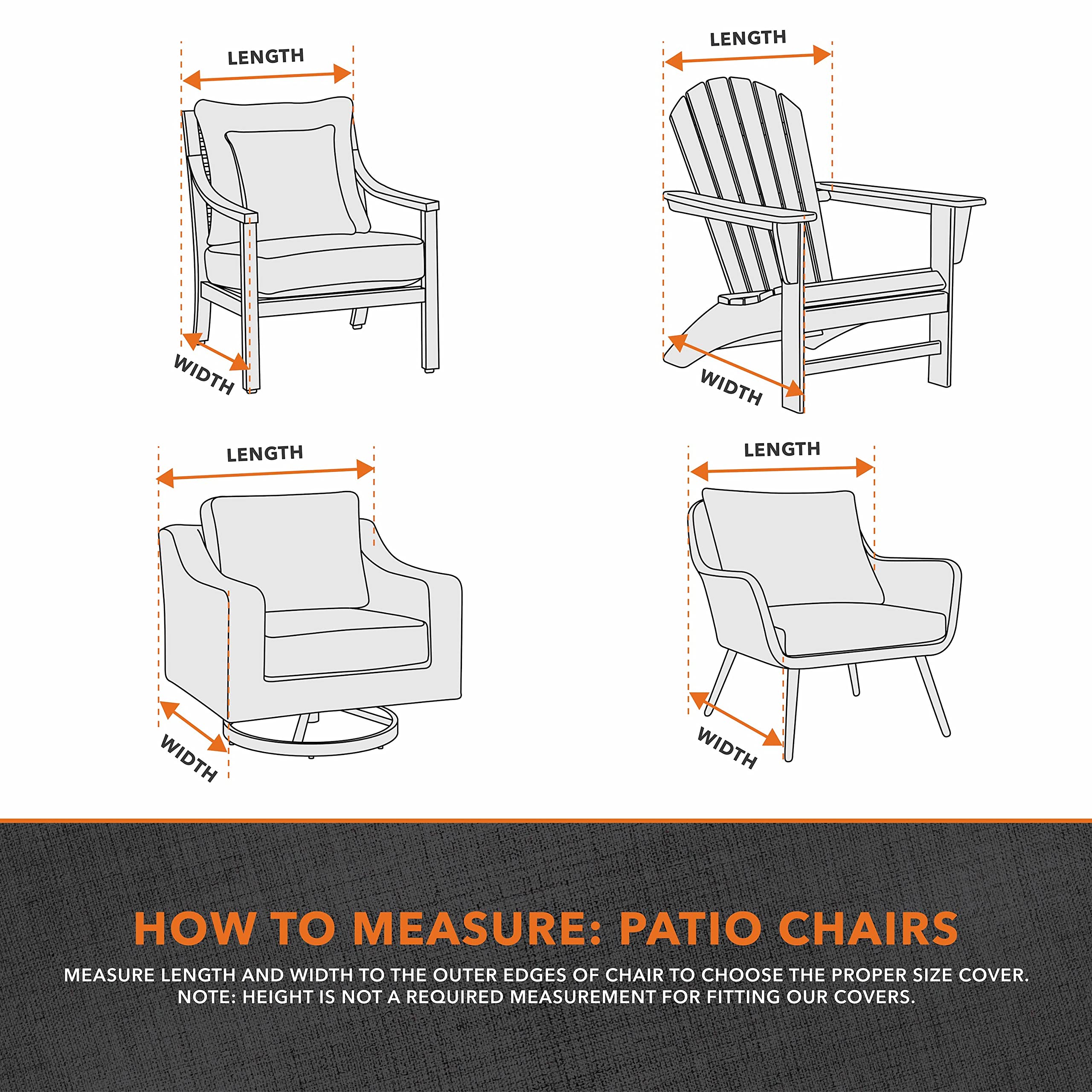 LENGTH

WIDTH

LENGTH

WIDTH

LENGTH

WIDTH

LENGTH

WIDTH

HOW TO MEASURE: PATIO CHAIRS

MEASURE LENGTH AND WIDTH TO THE OUTER EDGES OF CHAIR TO CHOOSE THE PROPER SIZE COVER. NOTE: HEIGHT IS NOT A REQUIRED MEASUREMENT FOR FITTING OUR COVERS.