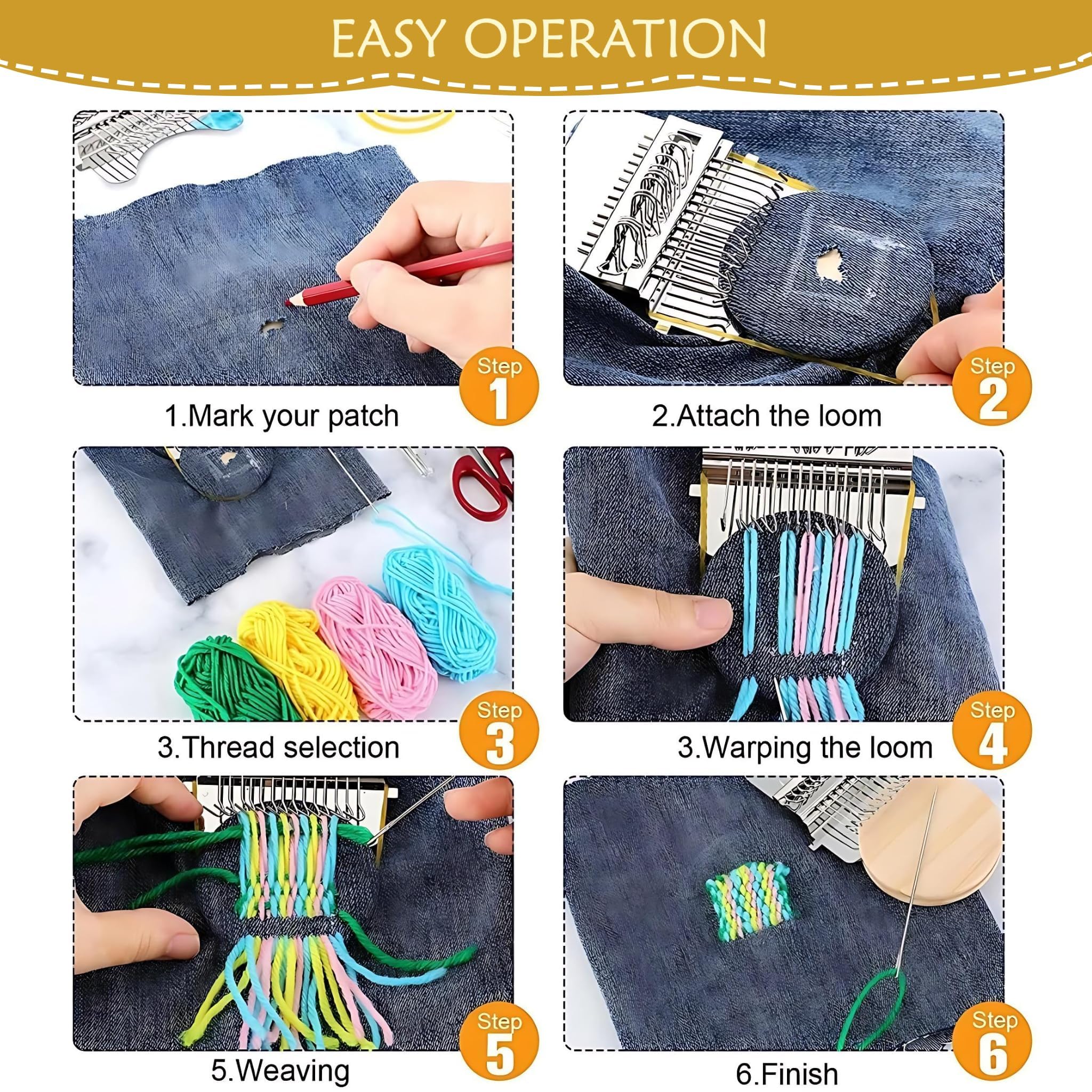 EASY OPERATION

Step 1
1.Mark your patch

Step 2
2.Attach the loom

Step 3
3.Thread selection

Step 4
3.Warping the loom

Step 5
5.Weaving

Step 6
6.Finish