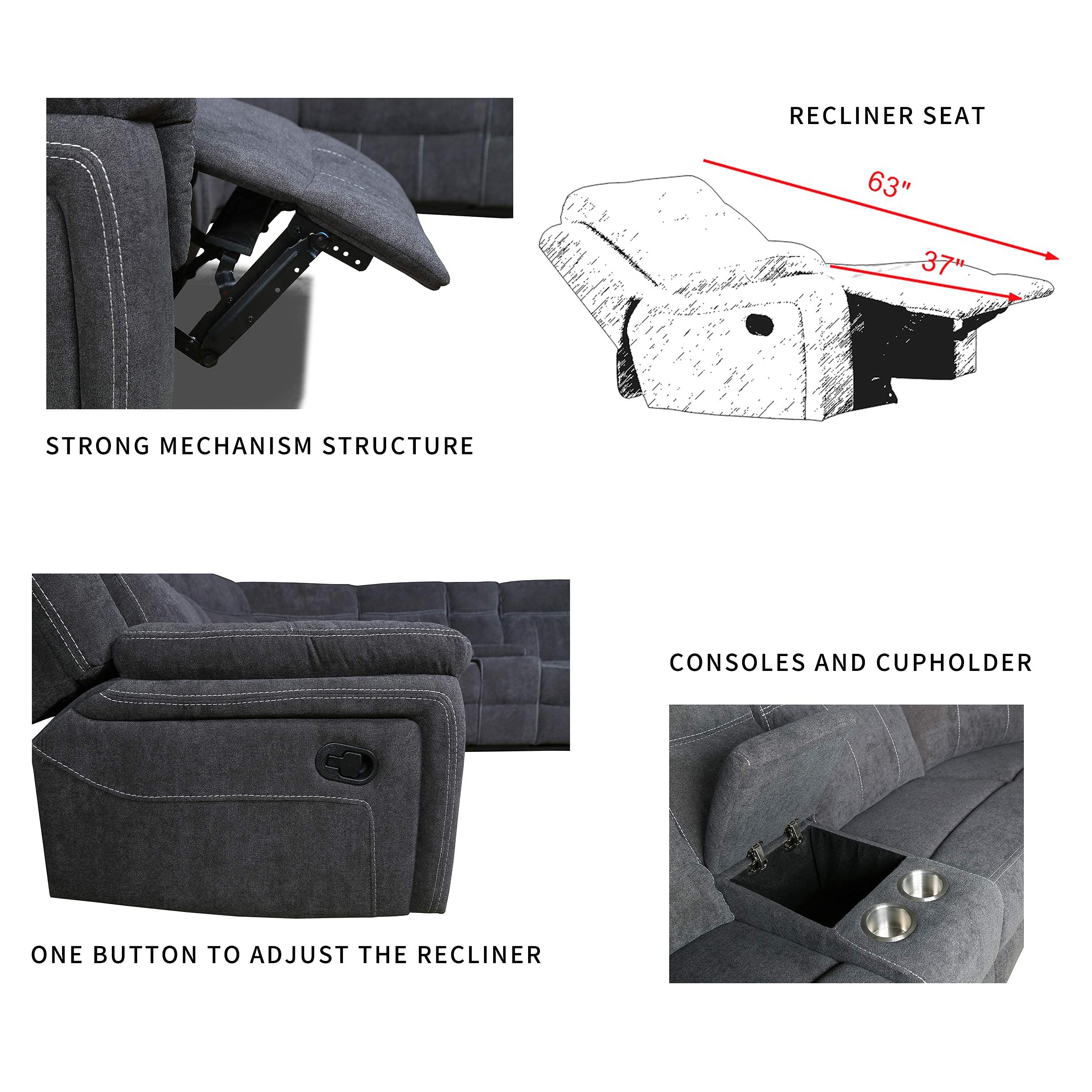 RECLINER SEAT

63"

37"

STRONG MECHANISM STRUCTURE

CONSOLES AND CUPHOLDER

ONE BUTTON TO ADJUST THE RECLINER