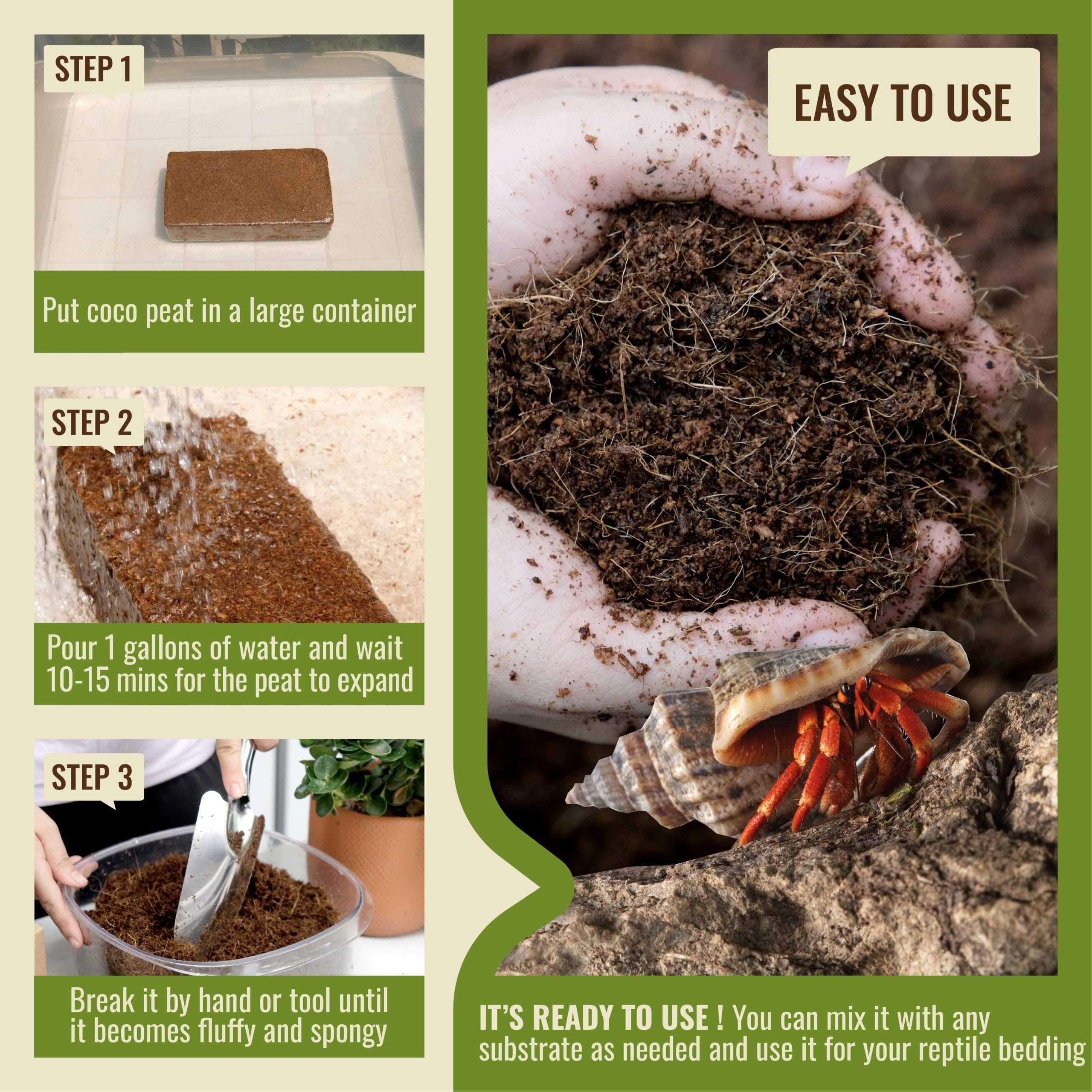 STEP 1

Put coco peat in a large container

STEP 2

Pour 1 gallons of water and wait 10-15 mins for the peat to expand

STEP 3

Break it by hand or tool until it becomes fluffy and spongy

EASY TO USE

IT'S READY TO USE ! You can mix it with any substrate as needed and use it for your reptile bedding