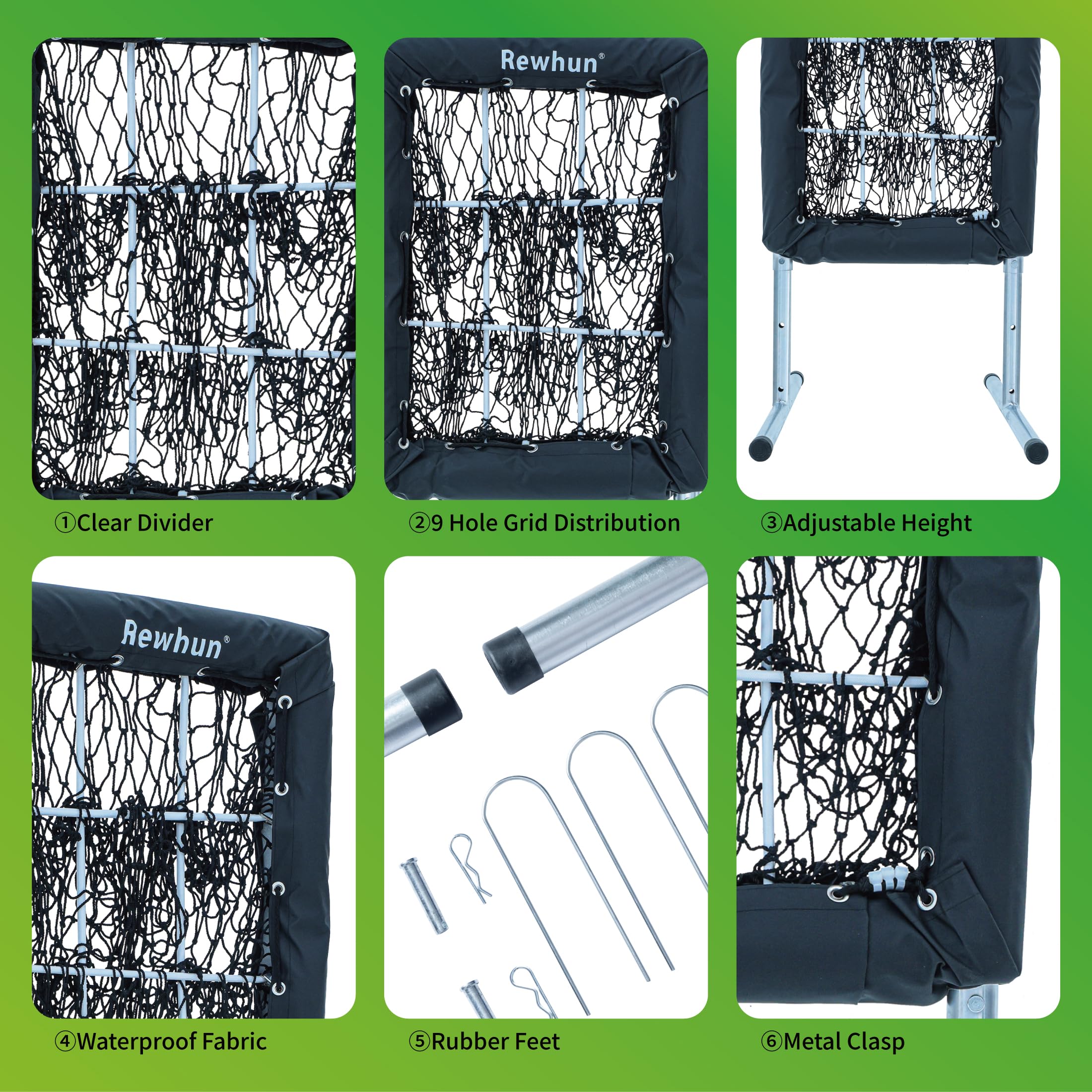 Rewhun®

①Clear Divider

②9 Hole Grid Distribution

③Adjustable Height

Rewhun®

④Waterproof Fabric

⑤Rubber Feet

⑥Metal Clasp