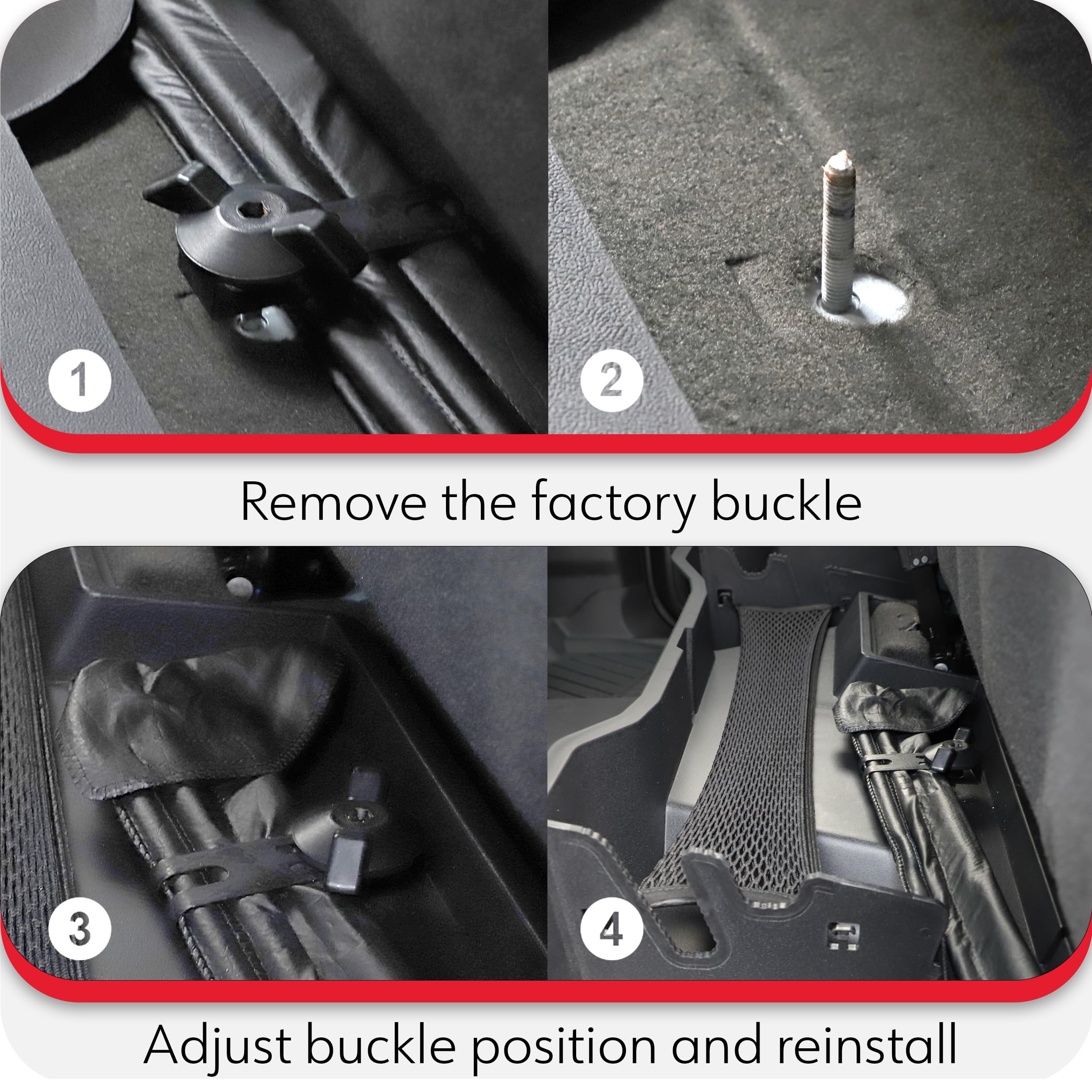 1

2

Remove the factory buckle

3

4

Adjust buckle position and reinstall