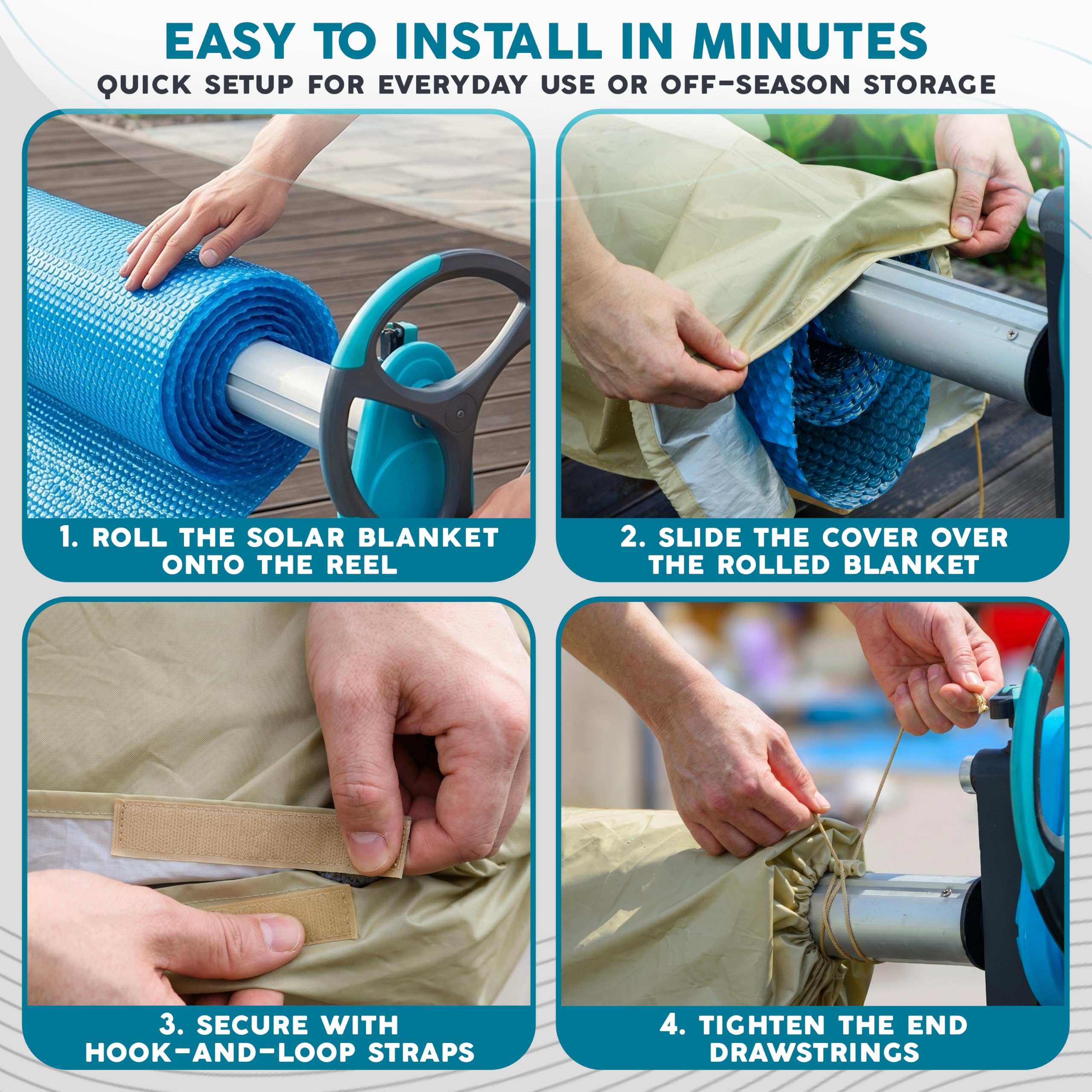 EASY TO INSTALL IN MINUTES
QUICK SETUP FOR EVERYDAY USE OR OFF-SEASON STORAGE

1. ROLL THE SOLAR BLANKET ONTO THE REEL

2. SLIDE THE COVER OVER THE ROLLED BLANKET

3. SECURE WITH HOOK-AND-LOOP STRAPS

4. TIGHTEN THE END DRAWSTRINGS