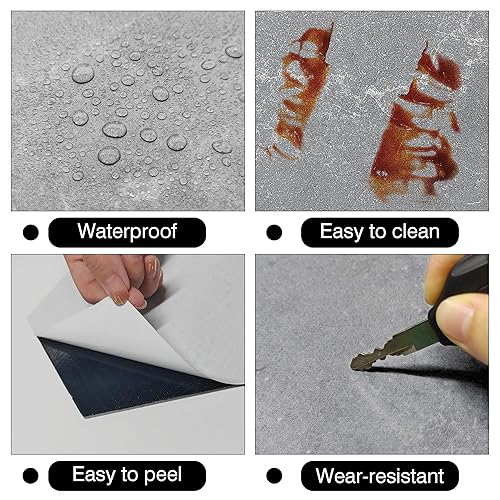 Waterproof

Easy to clean

Easy to peel

Wear-resistant