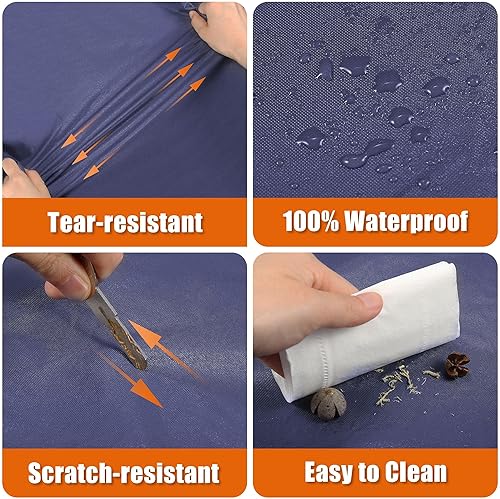 Tear-resistant

100% Waterproof

Scratch-resistant

Easy to Clean