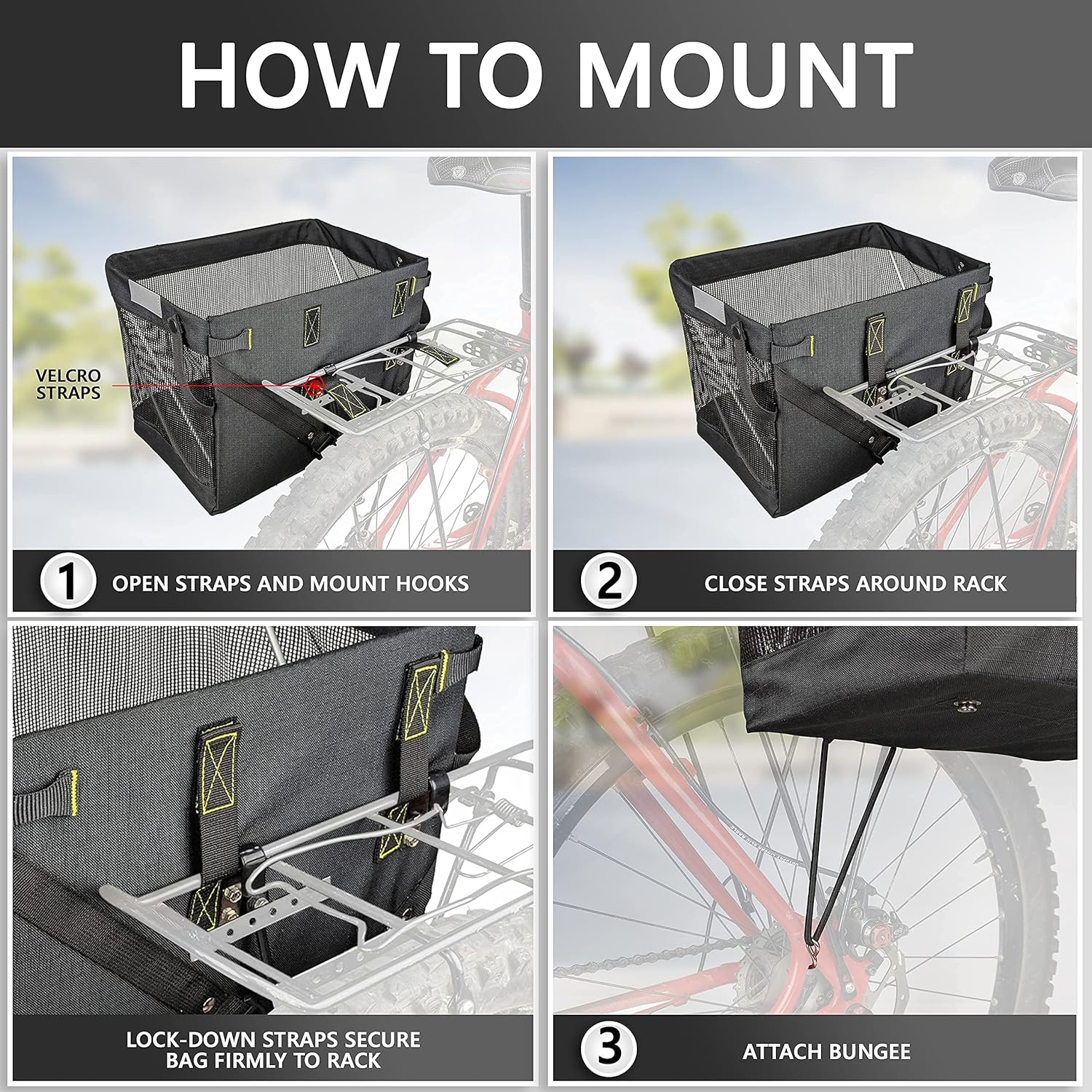 HOW TO MOUNT

VELCRO STRAPS

1 OPEN STRAPS AND MOUNT HOOKS

2 CLOSE STRAPS AROUND RACK

LOCK-DOWN STRAPS SECURE BAG FIRMLY TO RACK

3 ATTACH BUNGEE