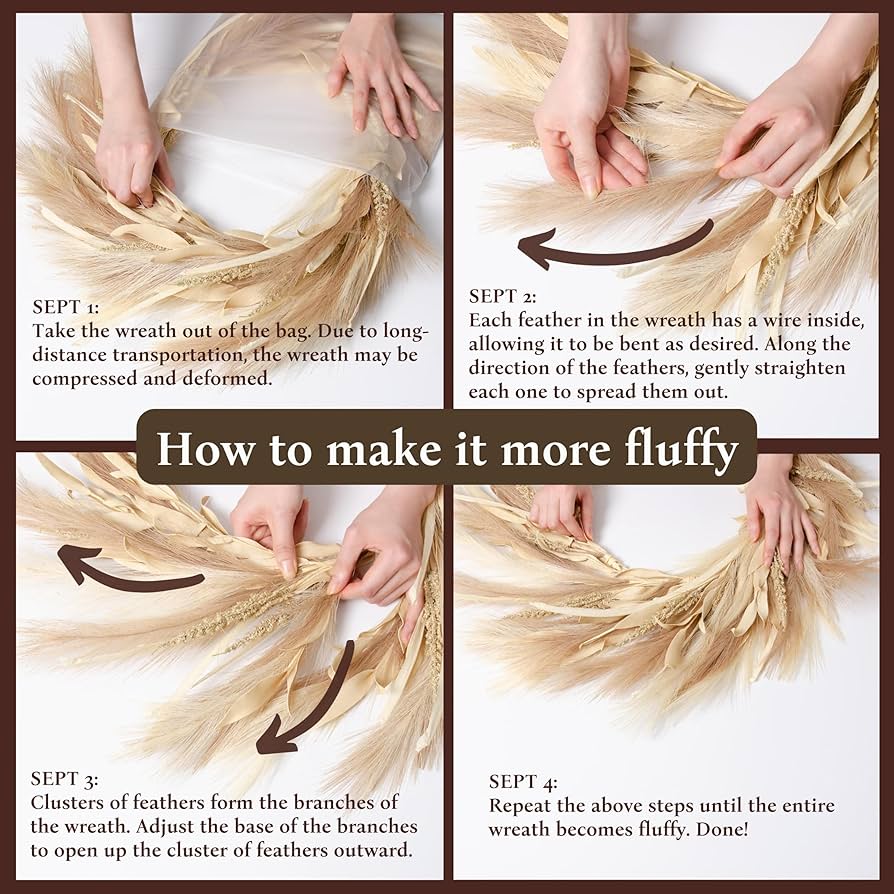 SEPT 1:
Take the wreath out of the bag. Due to long-distance transportation, the wreath may be compressed and deformed.

SEPT 2:
Each feather in the wreath has a wire inside, allowing it to be bent as desired. Along the direction of the feathers, gently straighten each one to spread them out.

How to make it more fluffy

SEPT 3:
Clusters of feathers form the branches of the wreath. Adjust the base of the branches to open up the cluster of feathers outward.

SEPT 4:
Repeat the above steps until the entire wreath becomes fluffy. Done!