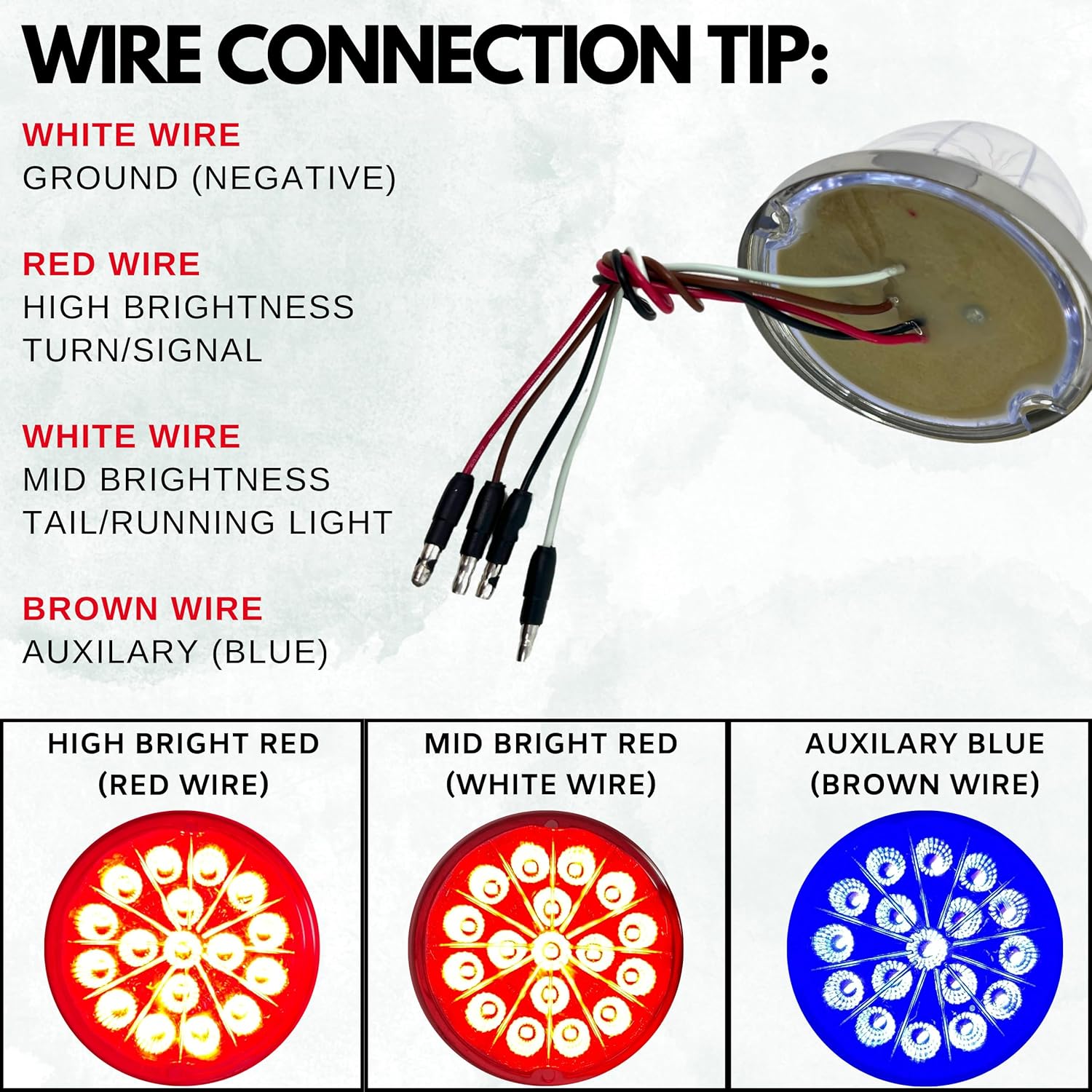 WIRE CONNECTION TIP:

WHITE WIRE
GROUND (NEGATIVE)

RED WIRE
HIGH BRIGHTNESS
TURN/SIGNAL

WHITE WIRE
MID BRIGHTNESS
TAIL/RUNNING LIGHT

BROWN WIRE
AUXILARY (BLUE)

HIGH BRIGHT RED
(RED WIRE)

MID BRIGHT RED
(WHITE WIRE)

AUXILARY BLUE
(BROWN WIRE)