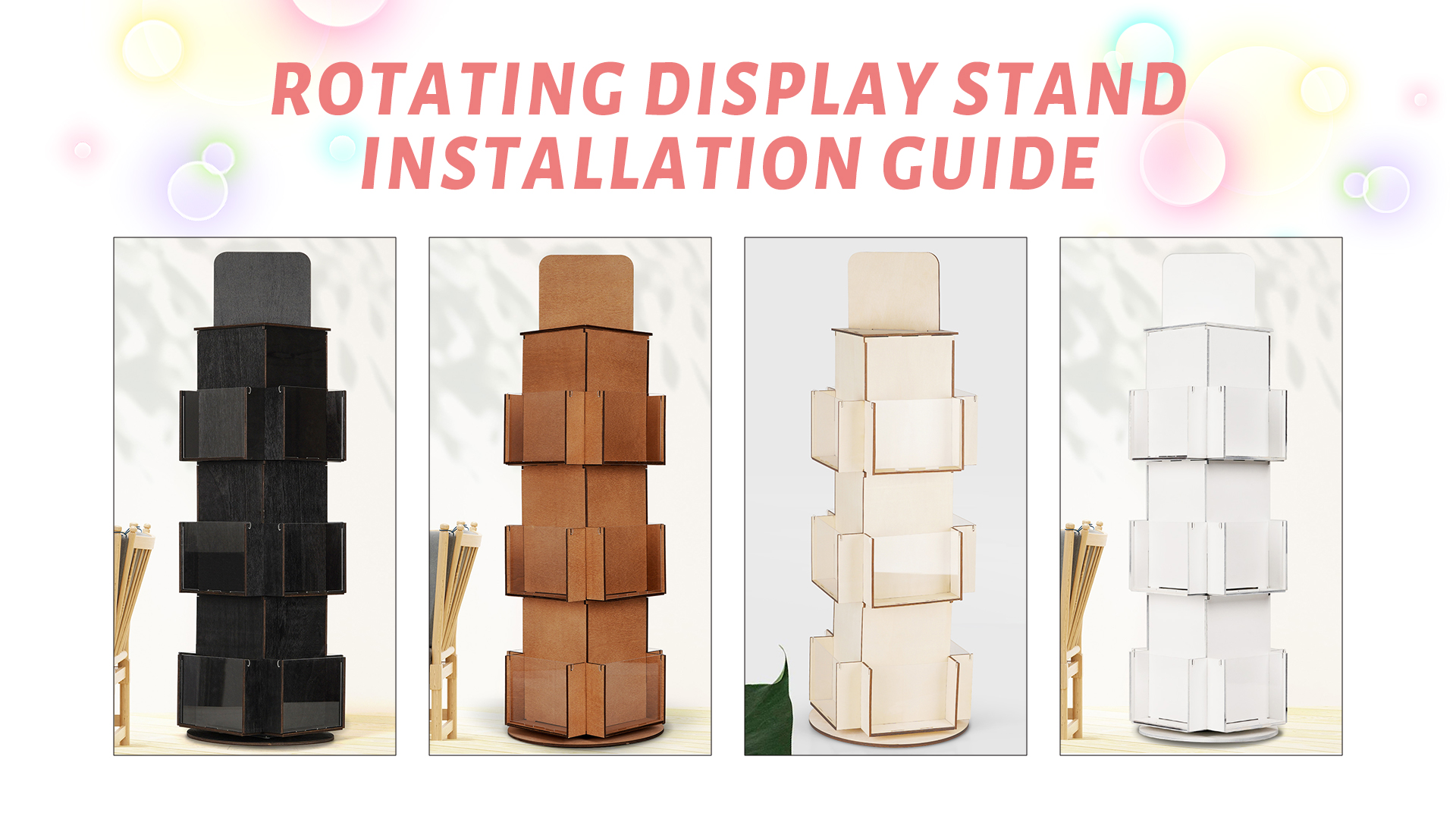 ROTATING DISPLAY STAND INSTALLATION GUIDE