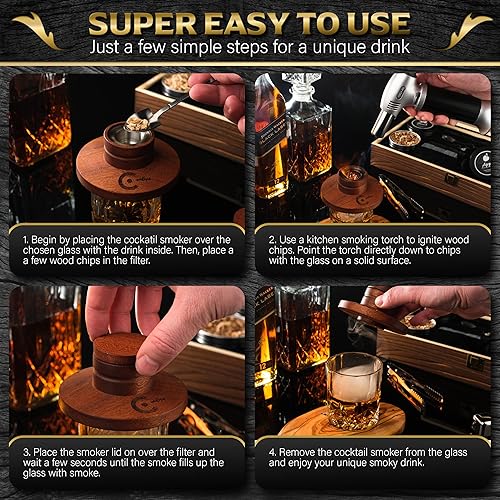 SUPER EASY TO USE
Just a few simple steps for a unique drink

1. Begin by placing the cockatil smoker over the chosen glass with the drink inside. Then, place a a few wood chips in the filter.

2. Use a kitchen smoking torch to ignite wood chips. Point the torch directly down to chips with the glass on a solid surface.

3. Place the smoker lid on over the filter and wait a few seconds until the smoke fills up the glass with smoke.

4. Remove the cocktail smoker from the glass and enjoy your unique smoky drink.