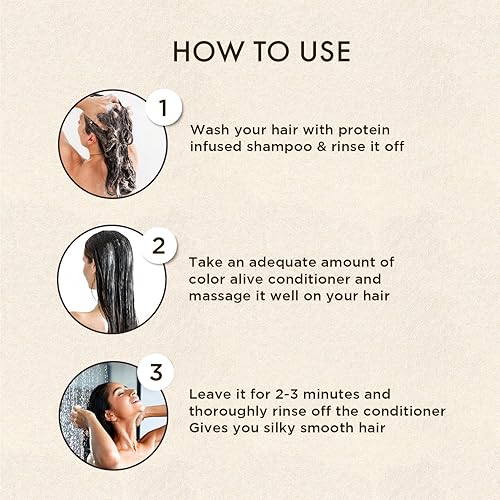 HOW TO USE

1

Wash your hair with protein infused shampoo & rinse it off

2

Take an adequate amount of color alive conditioner and massage it well on your hair

3

Leave it for 2-3 minutes and thoroughly rinse off the conditioner Gives you silky smooth hair