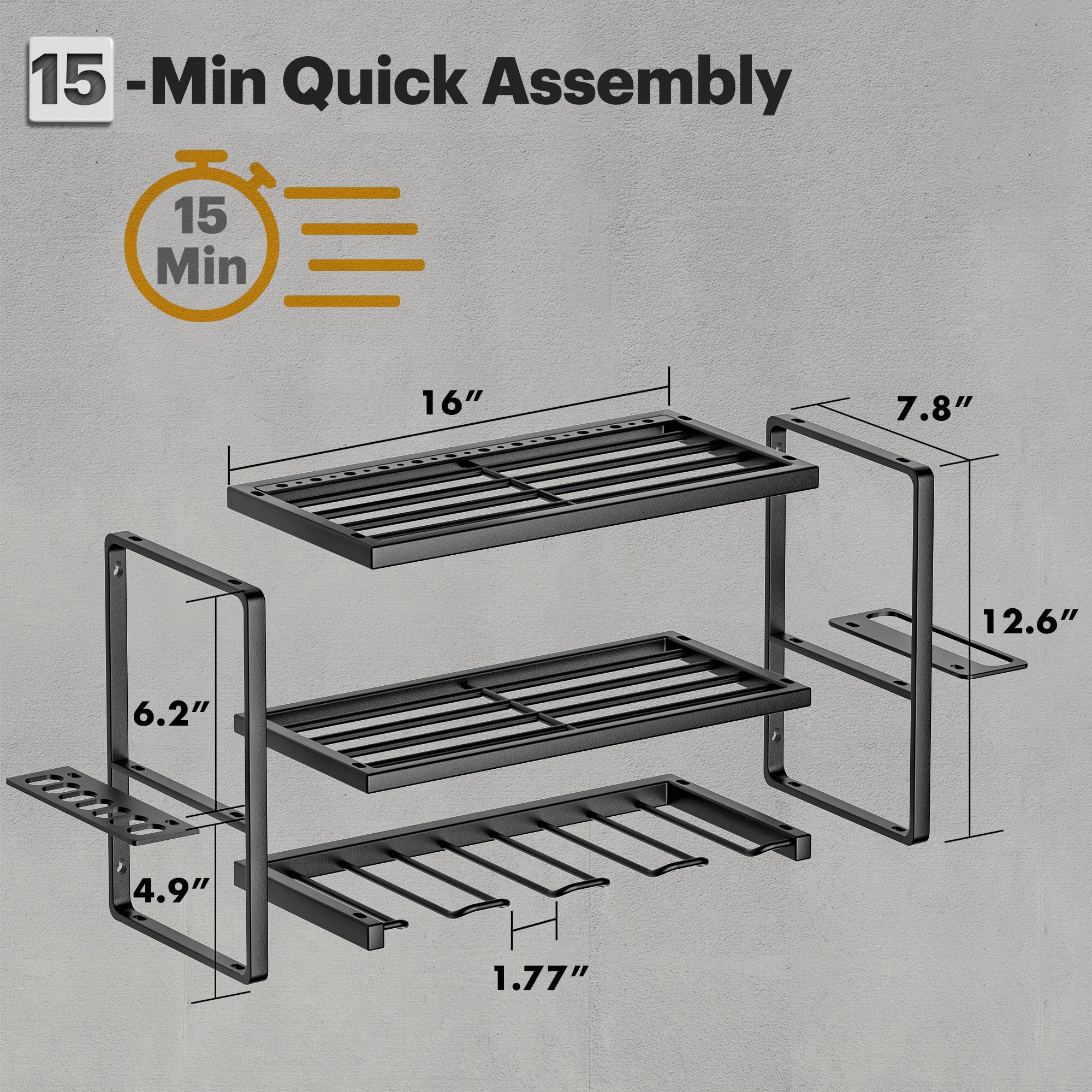 15 -Min Quick Assembly

15 Min

16″

7.8″

12.6″

6.2″

4.9″

1.77″