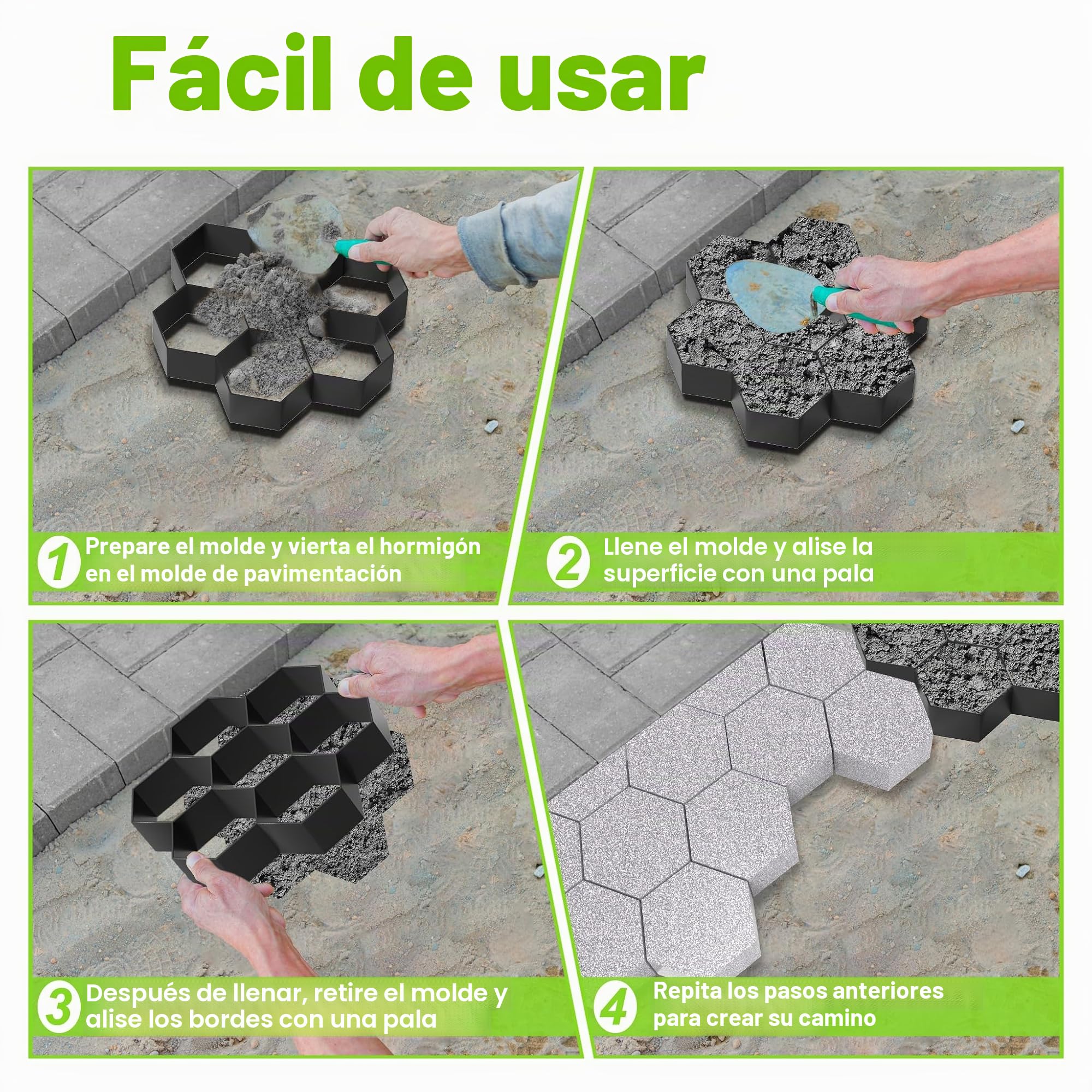 Fácil de usar

1 Prepare el molde y vierta el hormigón en el molde de pavimentación

2 Llene el molde y alise la superficie con una pala

3 Después de llenar, retire el molde y alise los bordes con una pala

4 Repita los pasos anteriores para crear su camino