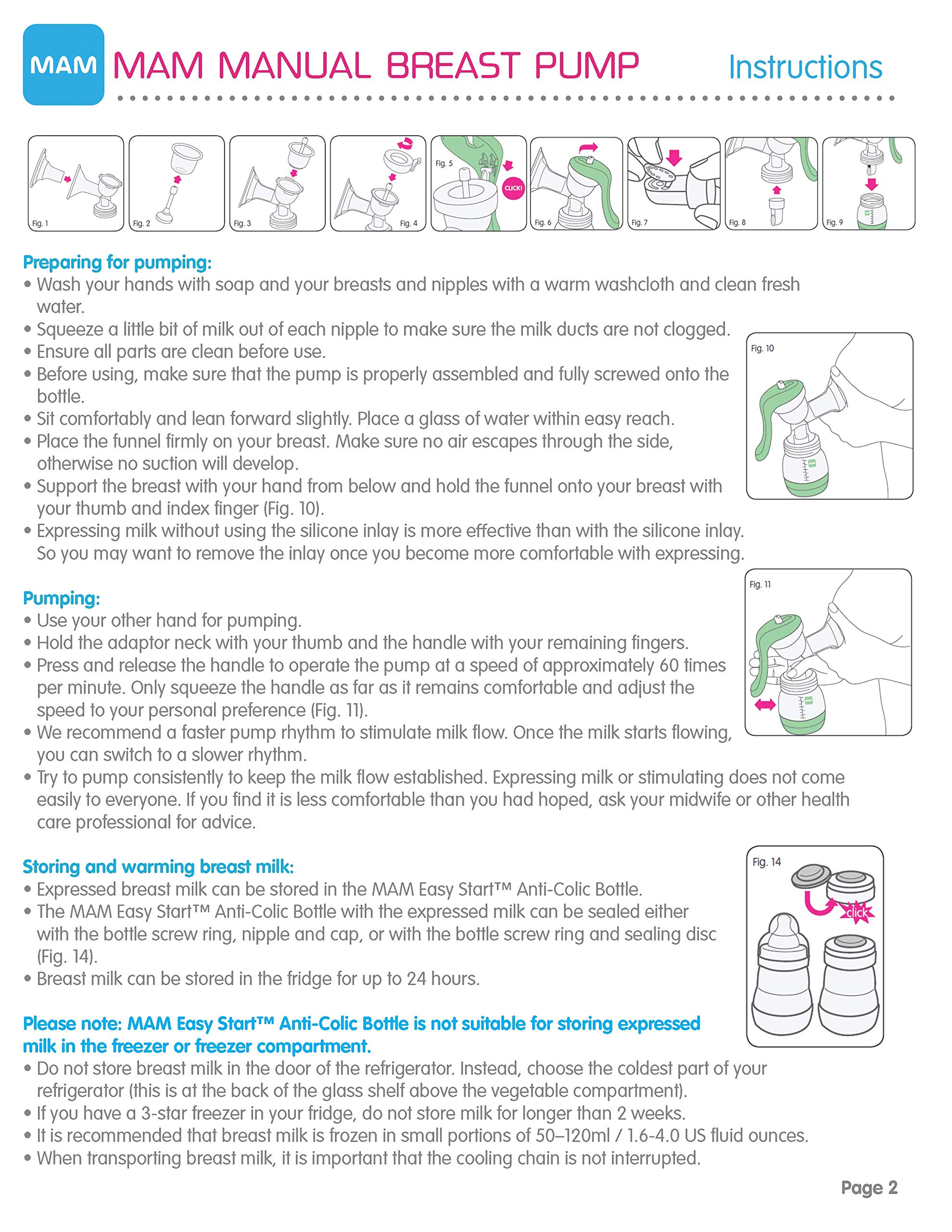 MAM MAM MANUAL BREAST PUMP Instructions

Fig. 1 Fig. 2 Fig. 3 Fig. 4 Fig. 5 CLICK! Fig. 6 Fig. 7 Fig. 8 Fig. 9

Preparing for pumping:
• Wash your hands with soap and your breasts and nipples with a warm washcloth and clean fresh water.
• Squeeze a little bit of milk out of each nipple to make sure the milk ducts are not clogged.
• Ensure all parts are clean before use.
• Before using, make sure that the pump is properly assembled and fully screwed onto the bottle.
• Sit comfortably and lean forward slightly. Place a glass of water within easy reach.
• Place the funnel firmly on your breast. Make sure no air escapes through the side, otherwise no suction will develop.
• Support the breast with your hand from below and hold the funnel onto your breast with your thumb and index finger (Fig. 10).
• Expressing milk without using the silicone inlay is more effective than with the silicone inlay. So you may want to remove the inlay once you become more comfortable with expressing.

Fig. 10

Pumping:
• Use your other hand for pumping.
• Hold the adaptor neck with your thumb and the handle with your remaining fingers.
• Press and release the handle to operate the pump at a speed of approximately 60 times per minute. Only squeeze the handle as far as it remains comfortable and adjust the speed to your personal preference (Fig. 11).
• We recommend a faster pump rhythm to stimulate milk flow. Once the milk starts flowing, you can switch to a slower rhythm.
• Try to pump consistently to keep the milk flow established. Expressing milk or stimulating does not come easily to everyone. If you find it is less comfortable than you had hoped, ask your midwife or other health care professional for advice.

Fig. 11

Storing and warming breast milk:
• Expressed breast milk can be stored in the MAM Easy Start™ Anti-Colic Bottle.
• The MAM Easy Start™ Anti-Colic Bottle with the expressed milk can be sealed either with the bottle screw ring, nipple and cap, or with the bottle screw ring and sealing disc (Fig. 14).
• Breast milk can be stored in the fridge for up to 24 hours.

Fig. 14 click

Please note: MAM Easy Start™ Anti-Colic Bottle is not suitable for storing expressed milk in the freezer or freezer compartment.
• Do not store breast milk in the door of the refrigerator. Instead, choose the coldest part of your refrigerator (this is at the back of the glass shelf above the vegetable compartment).
• If you have a 3-star freezer in your fridge, do not store milk for longer than 2 weeks.
• It is recommended that breast milk is frozen in small portions of 50–120ml / 1.6-4.0 US fluid ounces.
• When transporting breast milk, it is important that the cooling chain is not interrupted.

Page 2