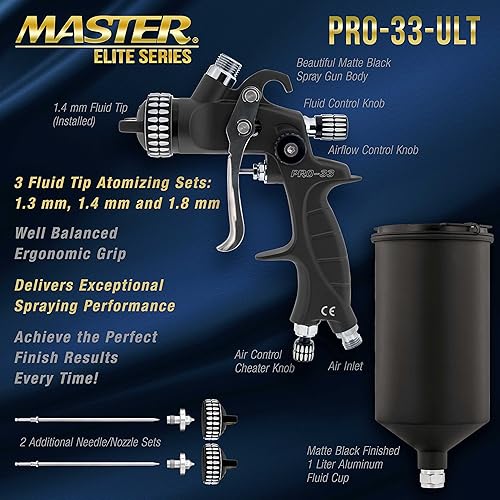 MASTER®
ELITE SERIES

PRO-33-ULT

Beautiful Matte Black
Spray Gun Body

1.4 mm Fluid Tip
(Installed)

Fluid Control Knob

Airflow Control Knob

PRO-33

3 Fluid Tip Atomizing Sets:
1.3 mm, 1.4 mm and 1.8 mm

Well Balanced
Ergonomic Grip

Delivers Exceptional
Spraying Performance

Achieve the Perfect
Finish Results
Every Time!

CE

Air Control
Cheater Knob

Air Inlet

2 Additional Needle/Nozzle Sets

Matte Black Finished
1 Liter Aluminum
Fluid Cup