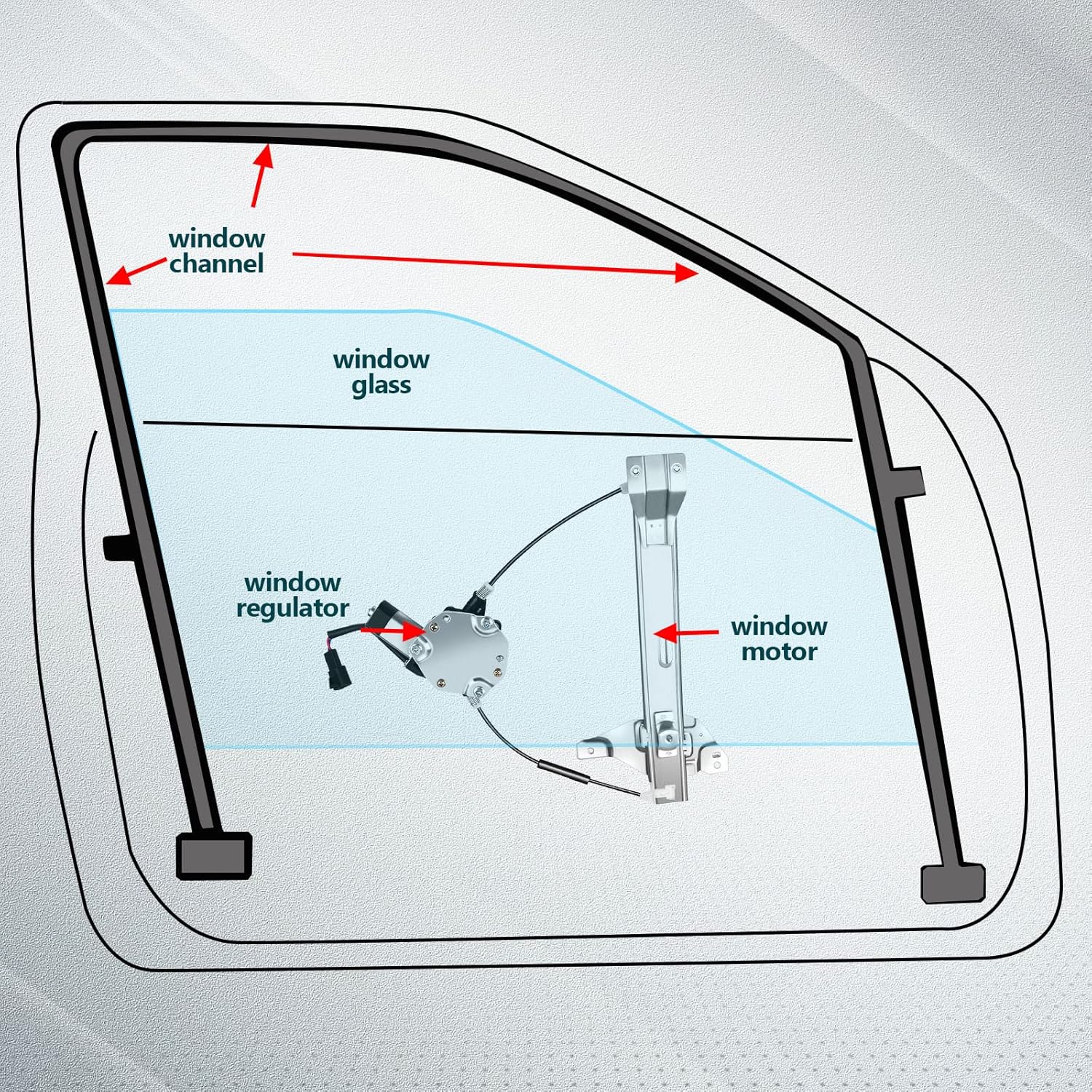 window channel

window glass

window regulator

window motor