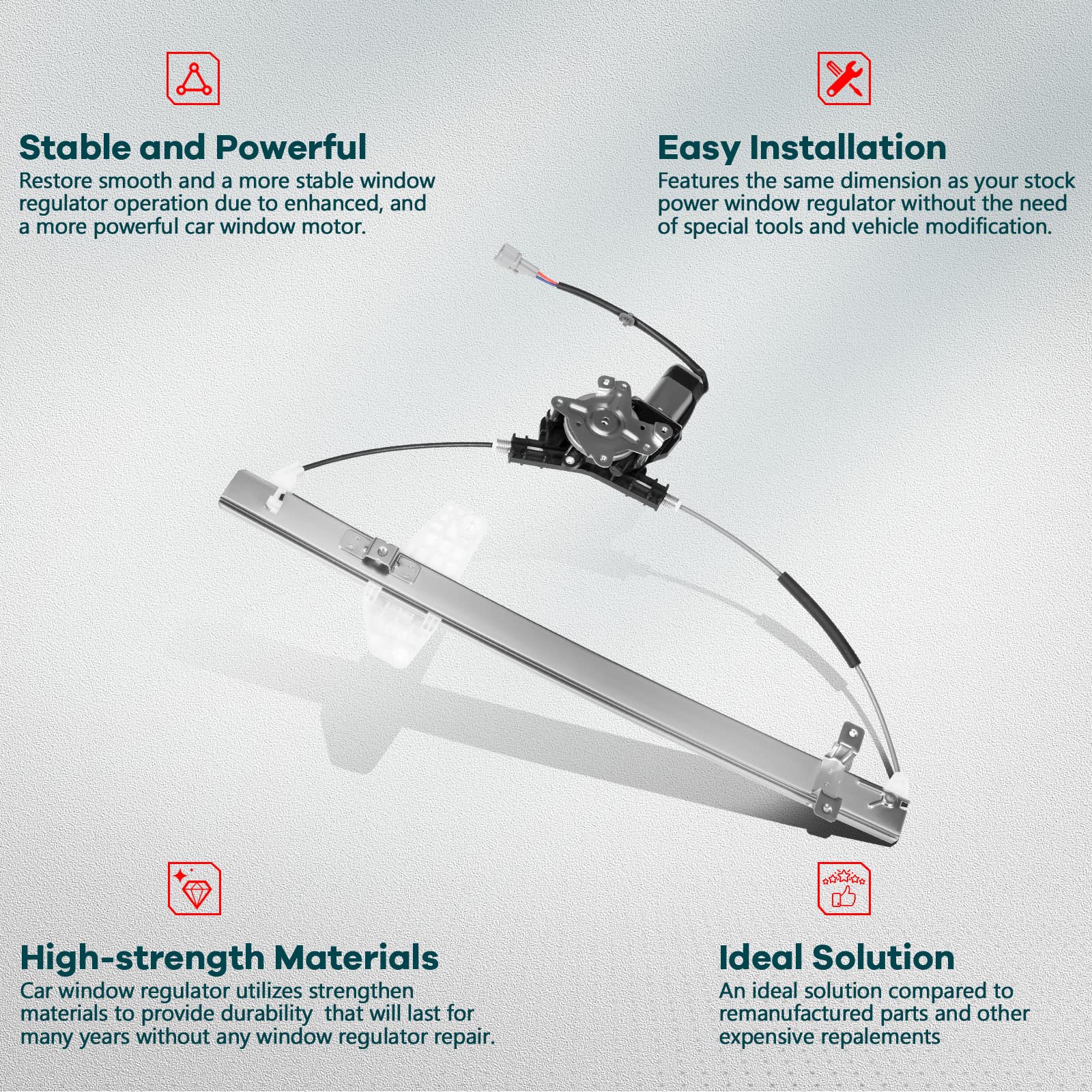 Stable and Powerful
Restore smooth and a more stable window regulator operation due to enhanced, and a more powerful car window motor.

Easy Installation
Features the same dimension as your stock power window regulator without the need of special tools and vehicle modification.

High-strength Materials
Car window regulator utilizes strengthen materials to provide durability that will last for many years without any window regulator repair.

Ideal Solution
An ideal solution compared to remanufactured parts and other expensive repalements