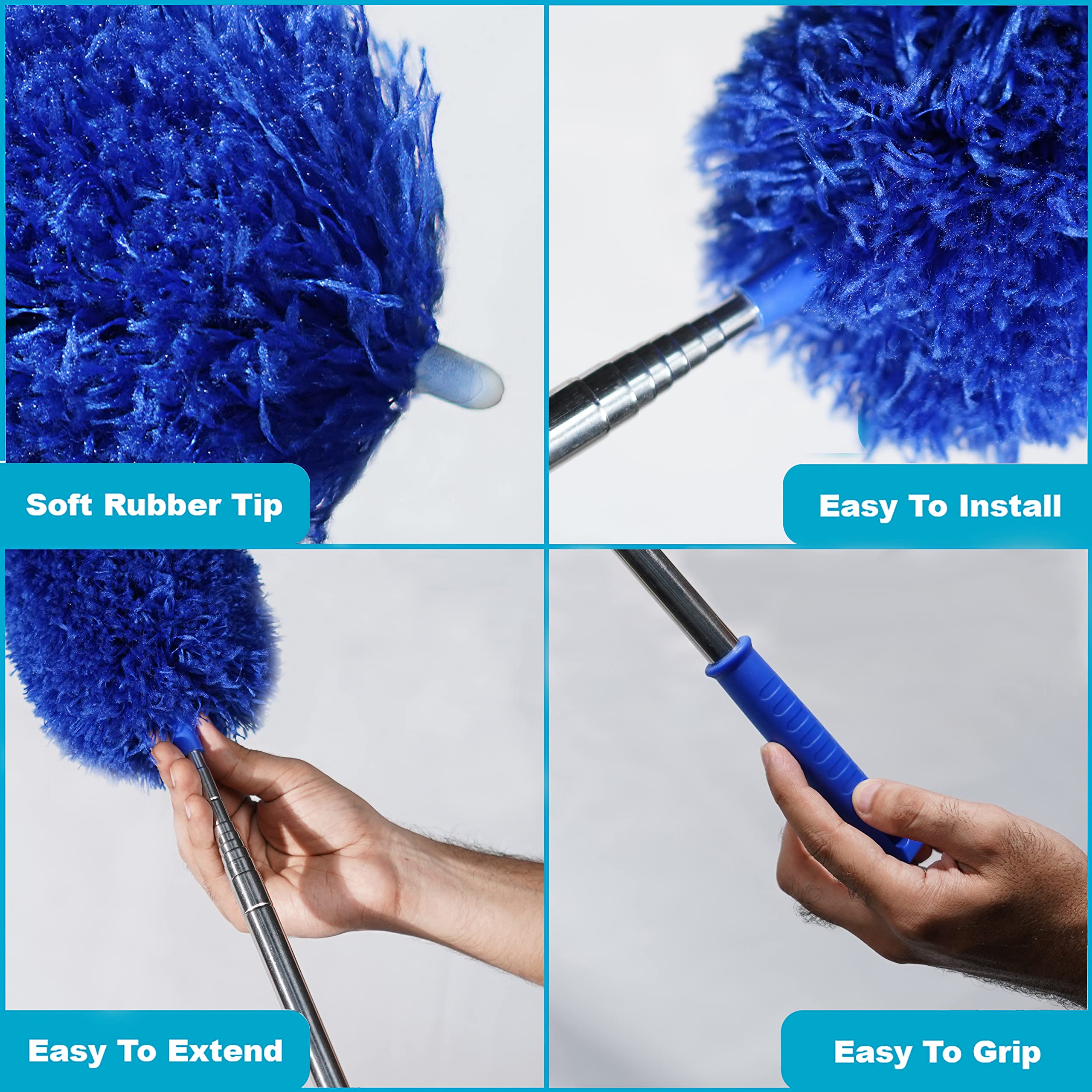 Soft Rubber Tip

Easy To Install

Easy To Extend

Easy To Grip