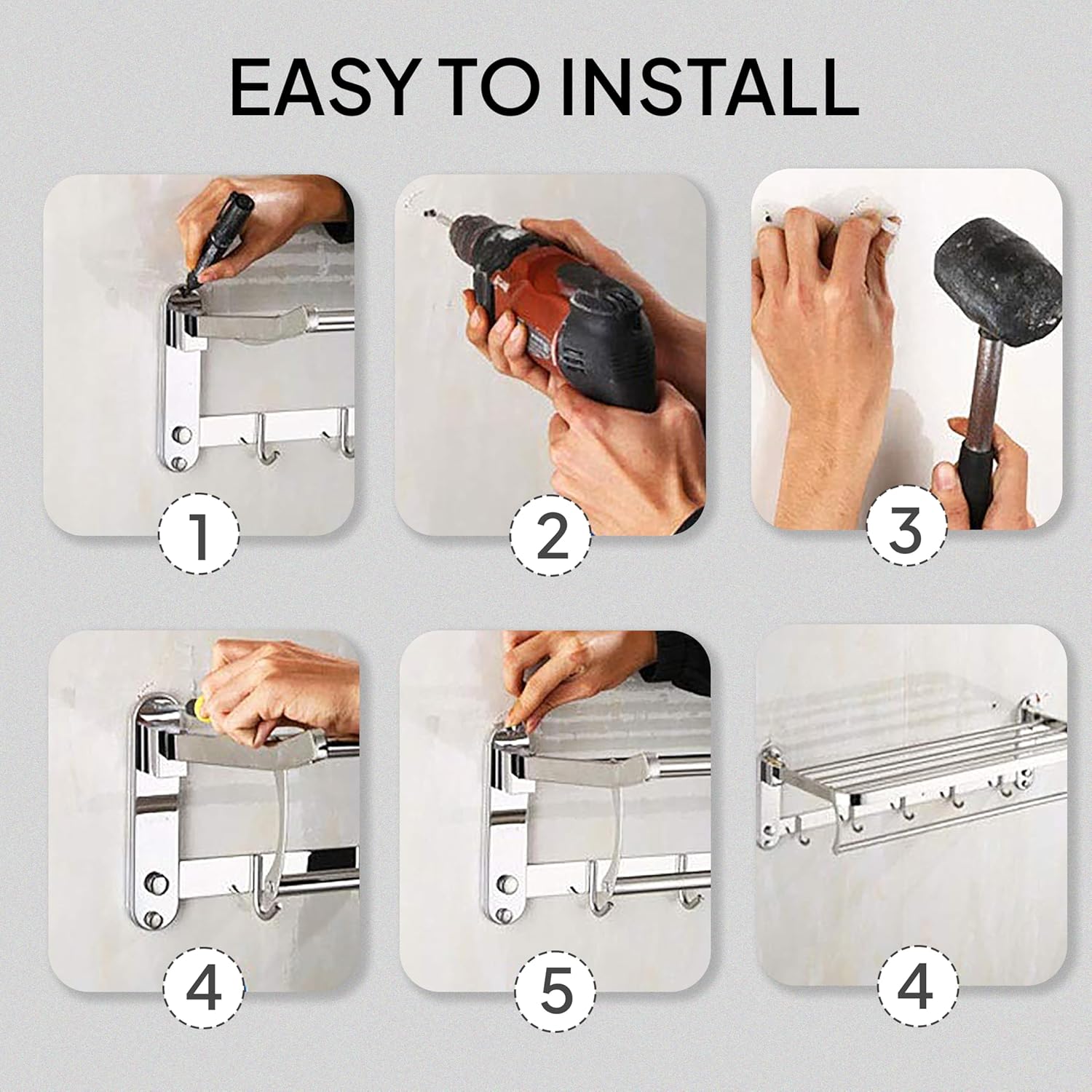 EASY TO INSTALL

1

2

3

4

5

4