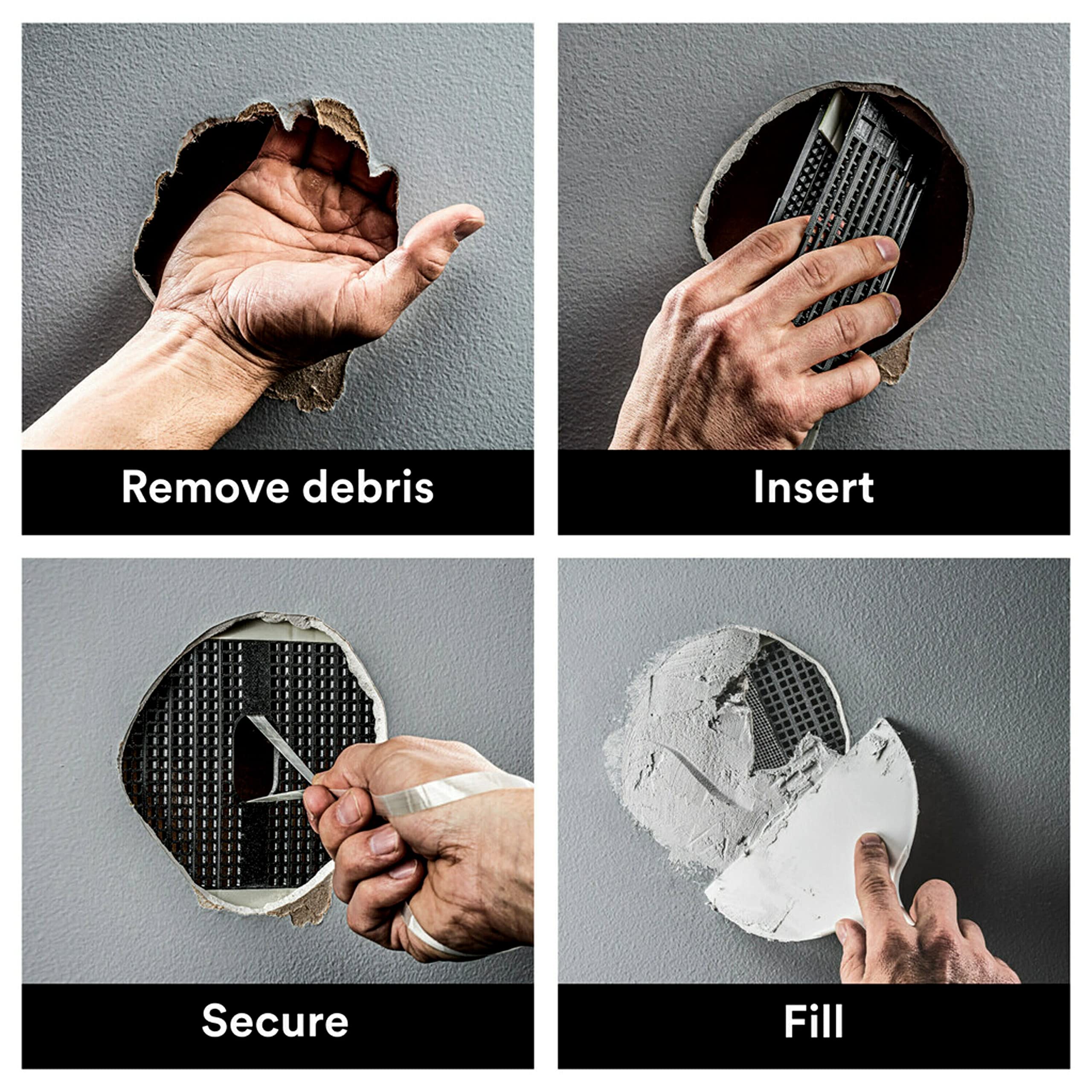 Remove debris

Insert

Secure

Fill