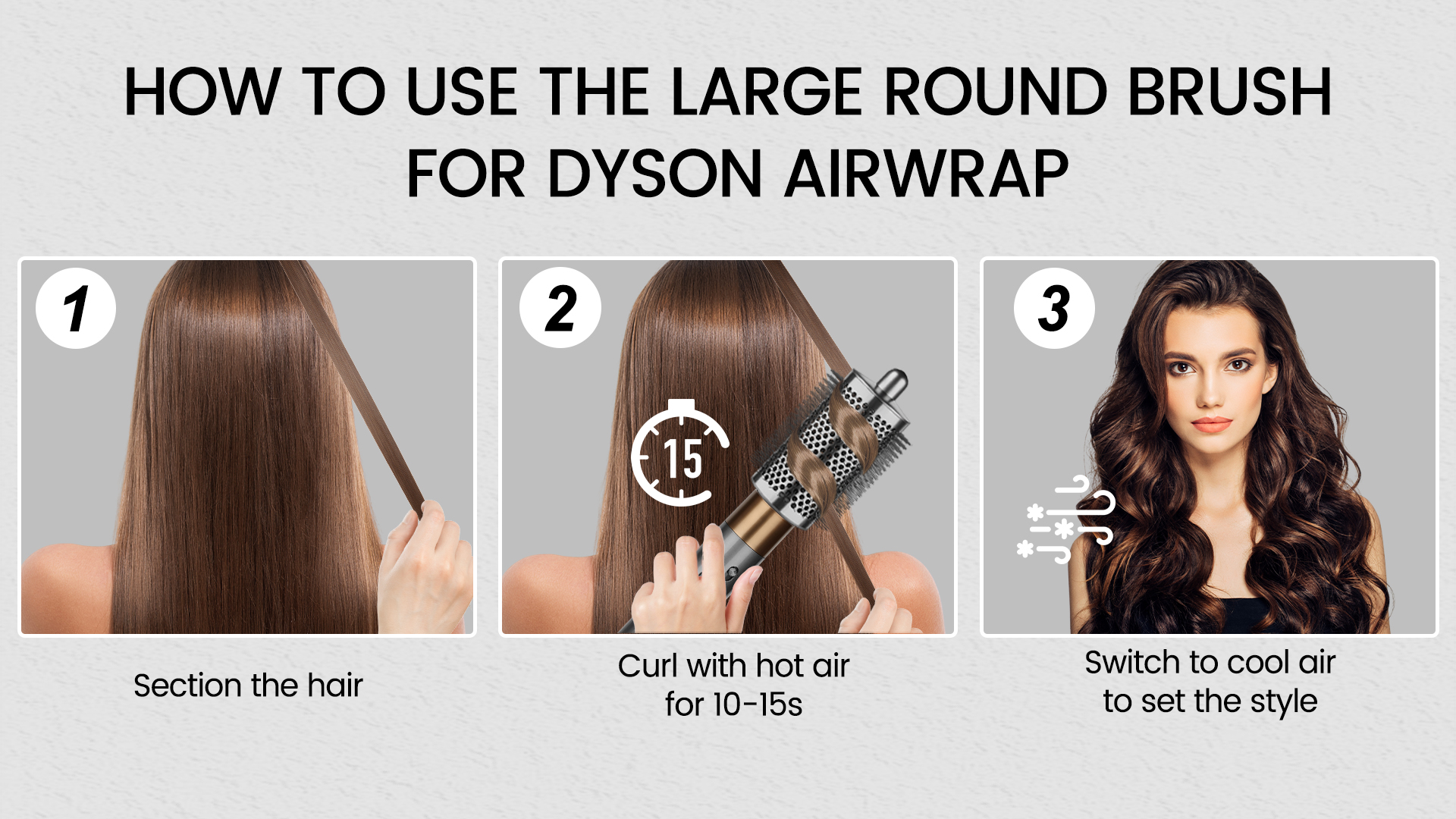 HOW TO USE THE LARGE ROUND BRUSH FOR DYSON AIRWRAP

1

Section the hair

2

15

Curl with hot air for 10-15s

3

Switch to cool air to set the style