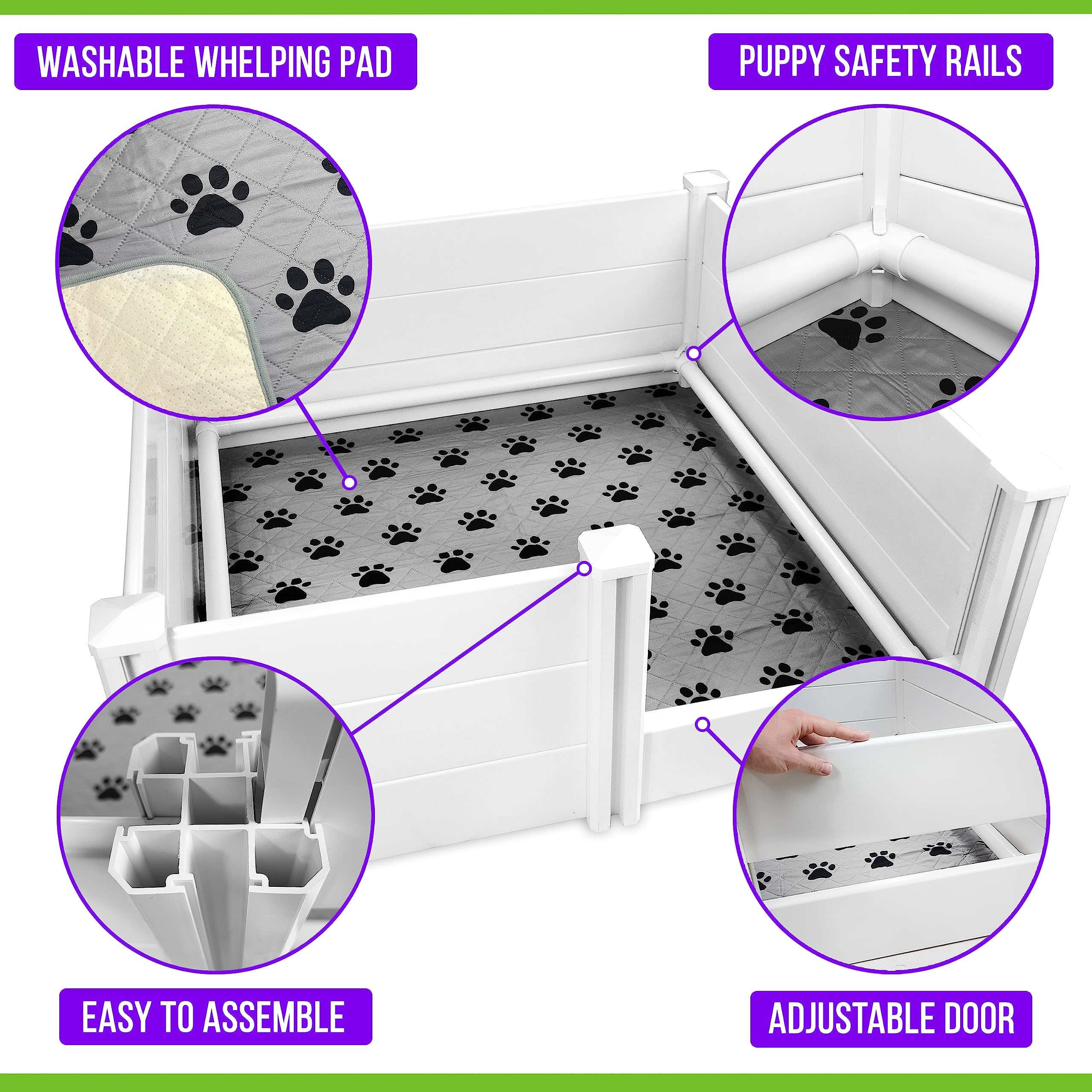 WASHABLE WHELPING PAD

PUPPY SAFETY RAILS

EASY TO ASSEMBLE

ADJUSTABLE DOOR