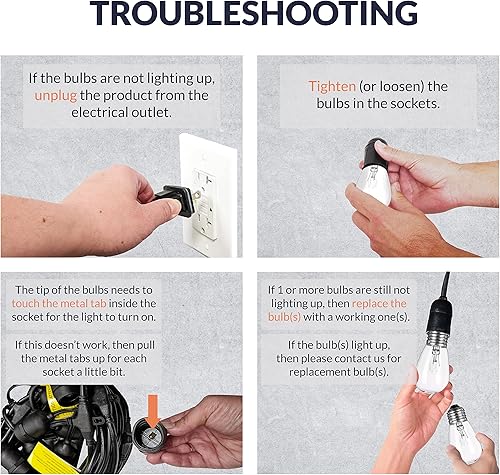 TROUBLESHOOTING

If the bulbs are not lighting up, unplug the product from the electrical outlet.

Tighten (or loosen) the bulbs in the sockets.

The tip of the bulbs needs to touch the metal tab inside the socket for the light to turn on.

If this doesn't work, then pull the metal tabs up for each socket a little bit.

If 1 or more bulbs are still not lighting up, then replace the bulb(s) with a working one(s).

If the bulb(s) light up, then please contact us for replacement bulb(s).