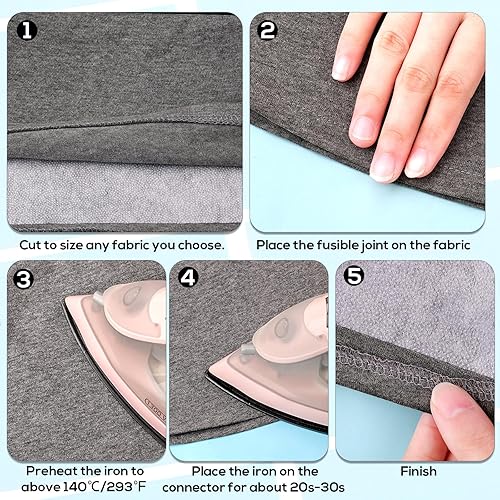 1

Cut to size any fabric you choose.

2

Place the fusible joint on the fabric

3

Preheat the iron to above 140℃/293℉

4

Place the iron on the connector for about 20s-30s

5

Finish