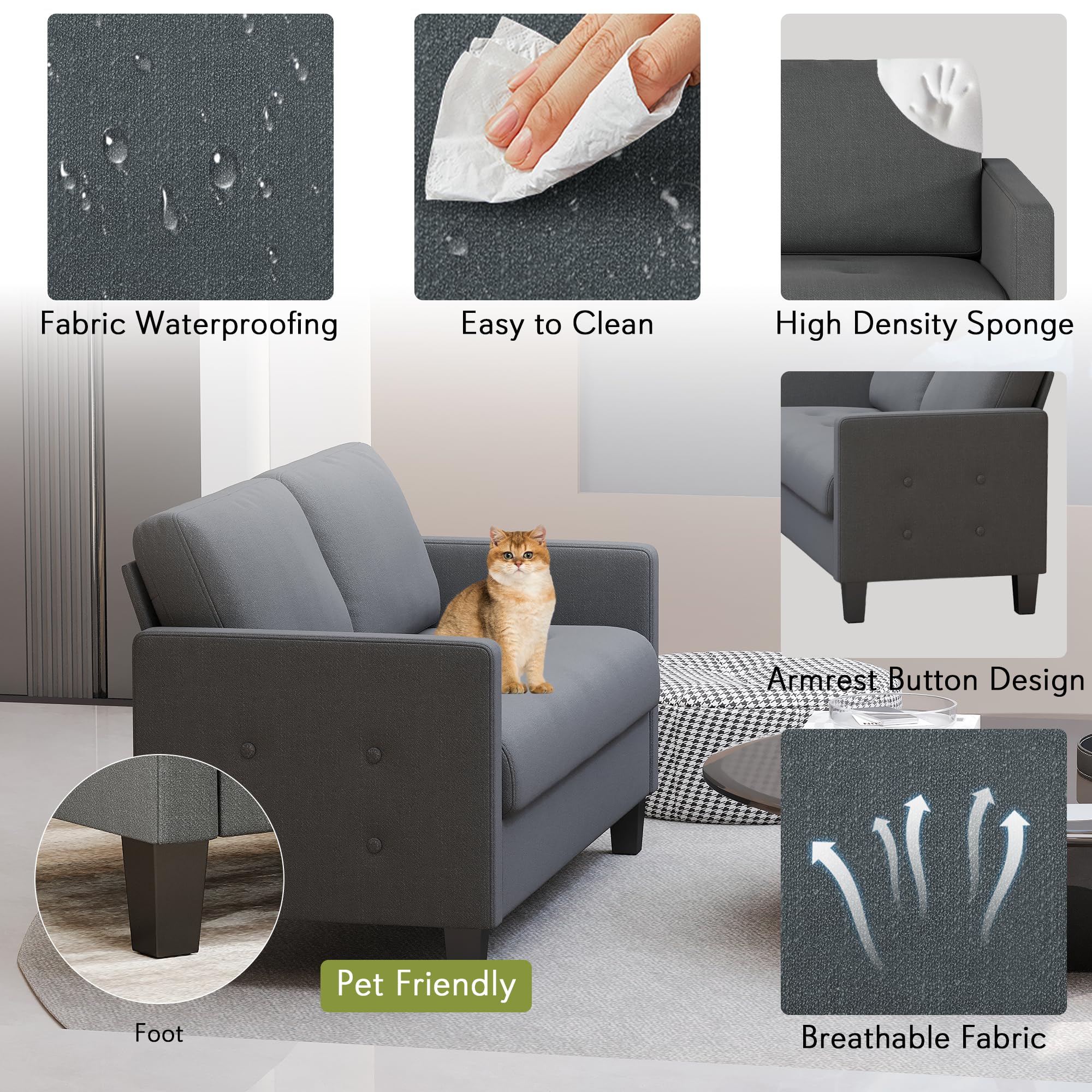 Fabric Waterproofing

Easy to Clean

High Density Sponge

Armrest Button Design

Pet Friendly

Foot

Breathable Fabric