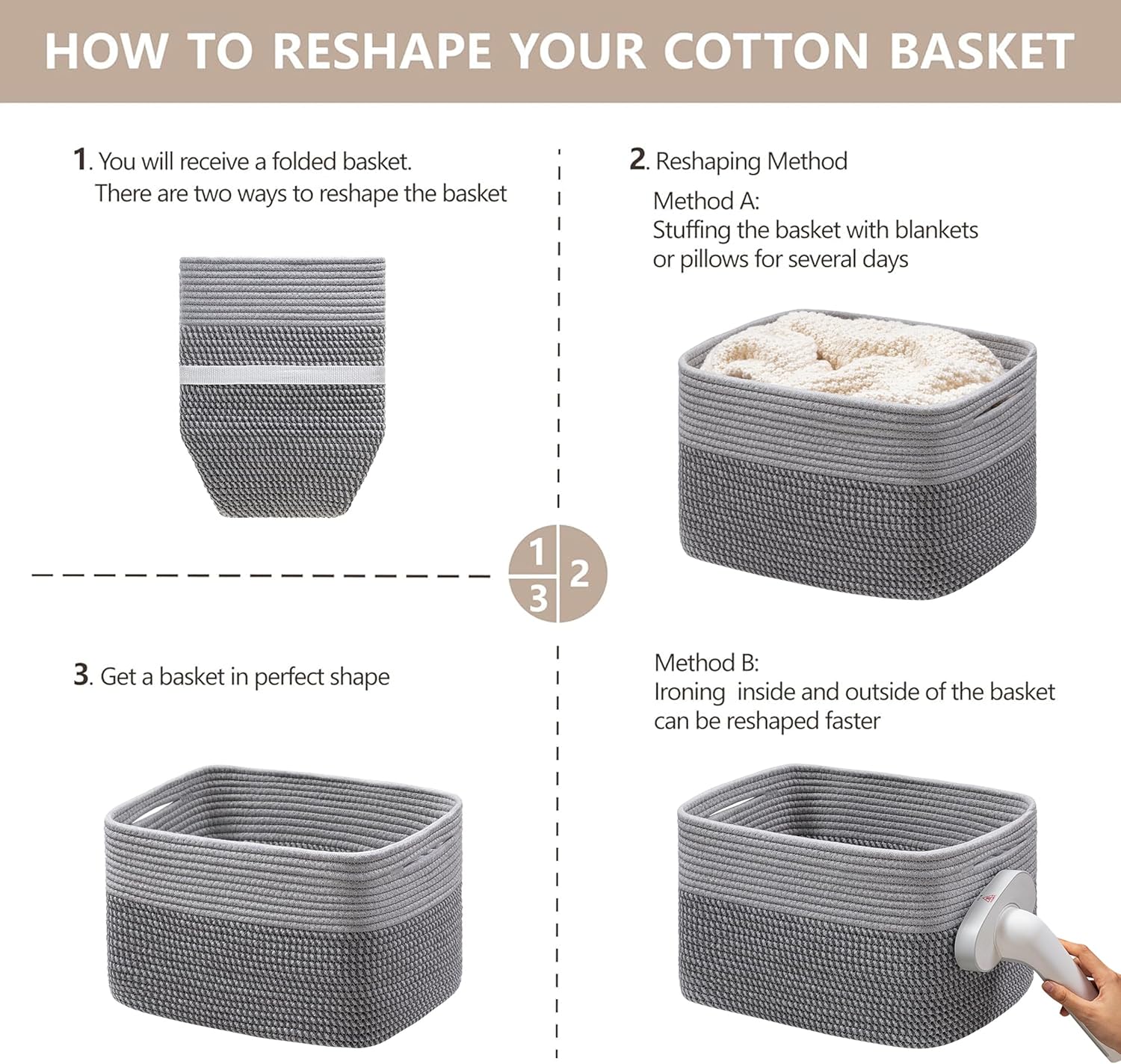 HOW TO RESHAPE YOUR COTTON BASKET

1. You will receive a folded basket.
There are two ways to reshape the basket

2. Reshaping Method
Method A:
Stuffing the basket with blankets or pillows for several days

1
2
3

3. Get a basket in perfect shape

Method B:
Ironing inside and outside of the basket can be reshaped faster