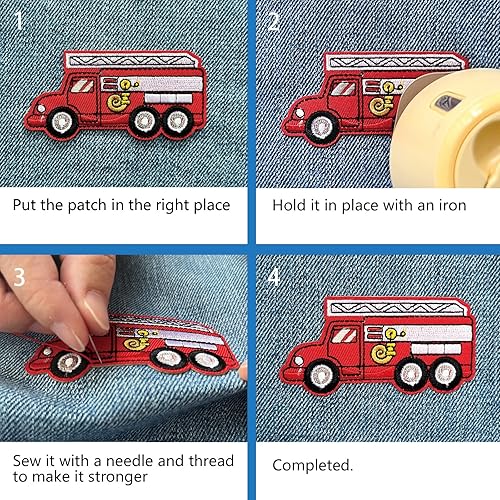 1

Put the patch in the right place

2

Hold it in place with an iron

3

Sew it with a needle and thread to make it stronger

4

Completed.