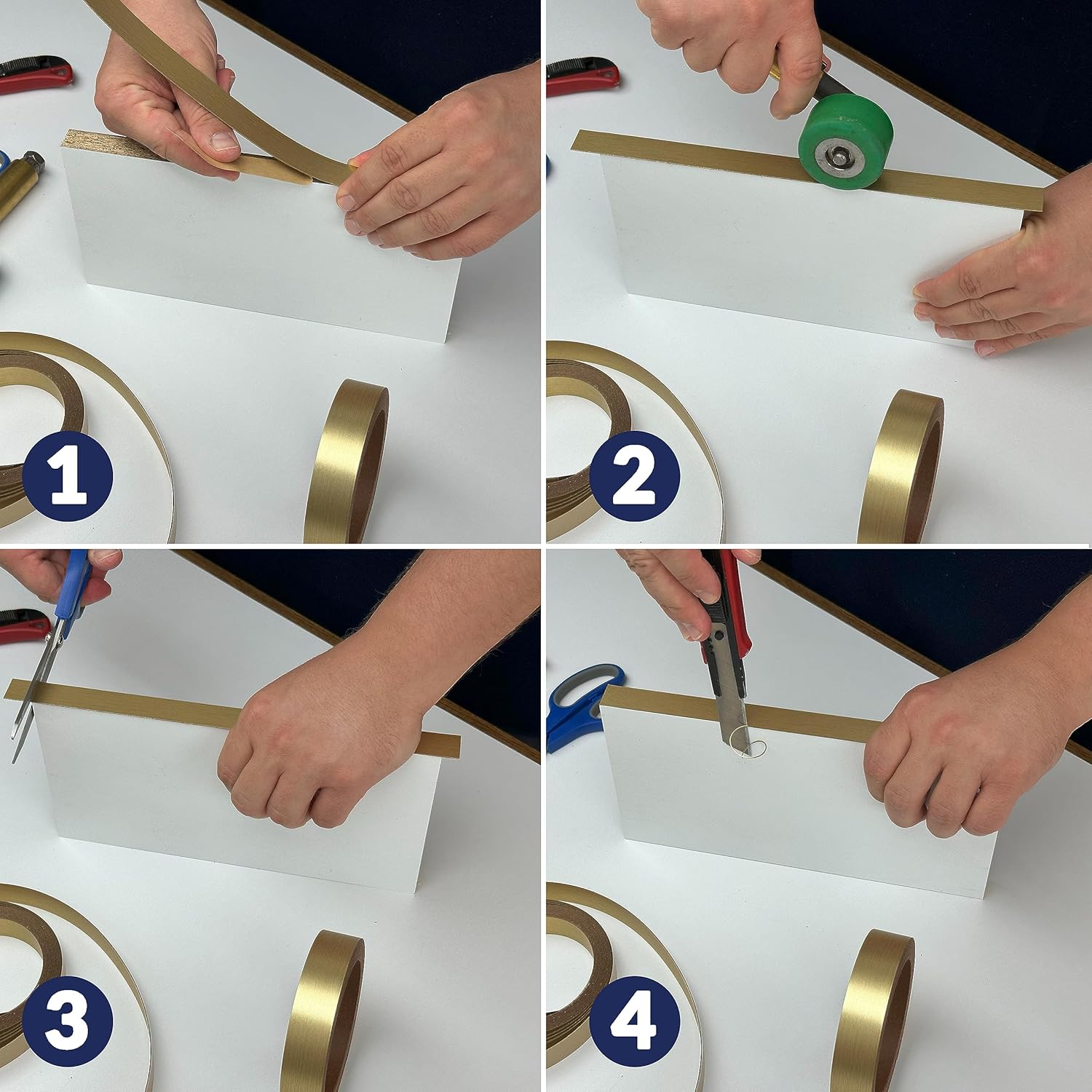 1

2

3

4