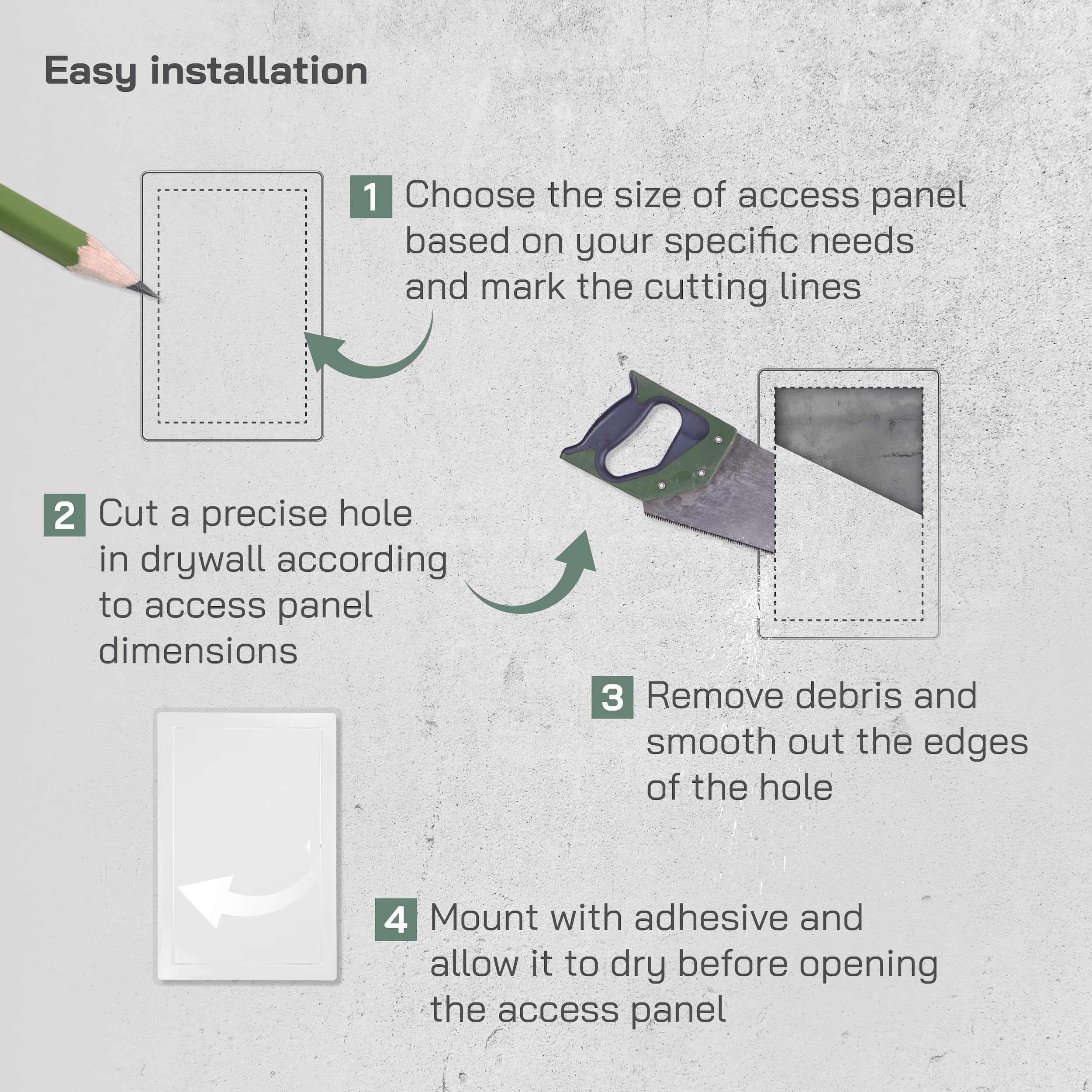 Easy installation

1 Choose the size of access panel based on your specific needs and mark the cutting lines

2 Cut a precise hole in drywall according to access panel dimensions

3 Remove debris and smooth out the edges of the hole

4 Mount with adhesive and allow it to dry before opening the access panel