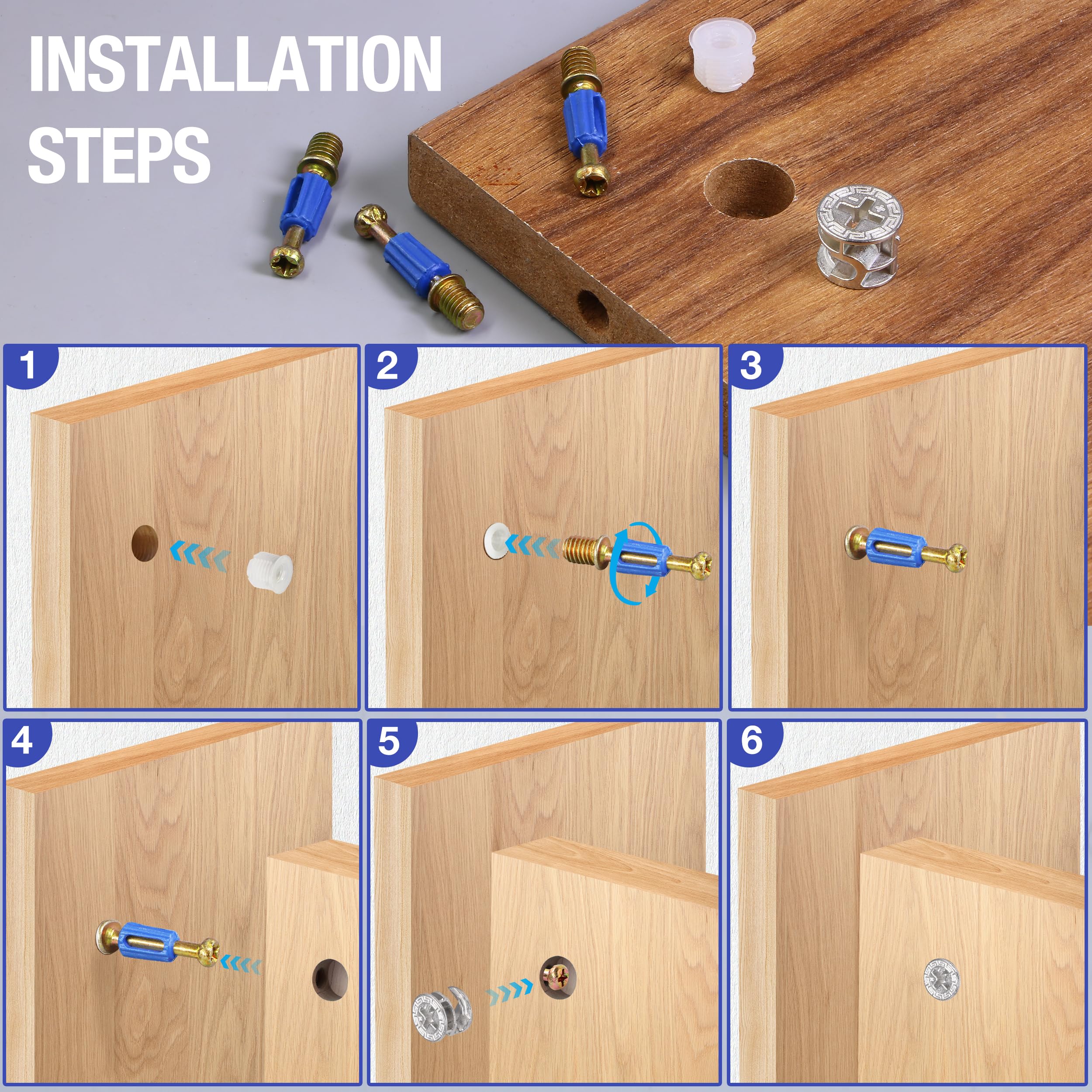 INSTALLATION STEPS

1

2

3

4

5

6