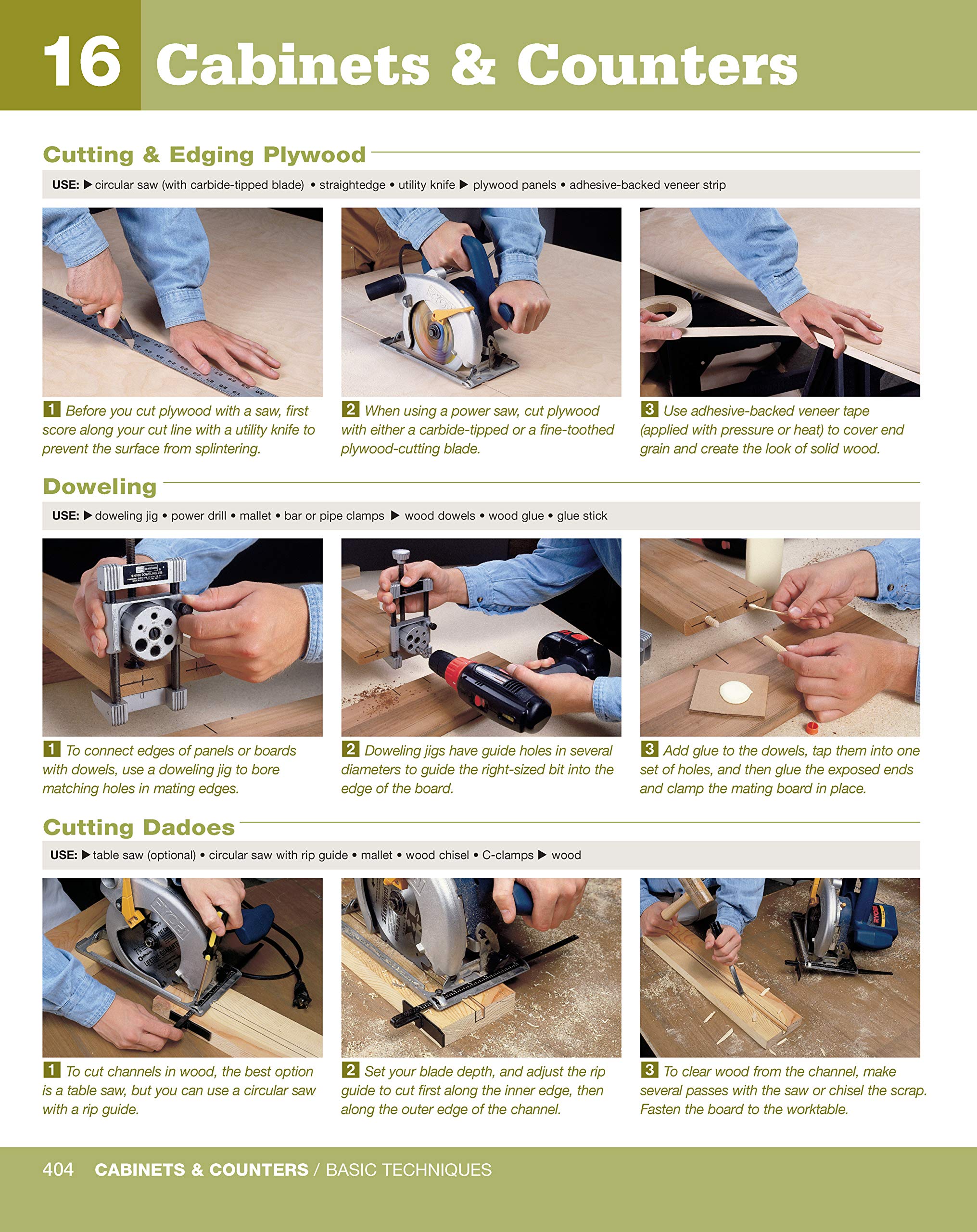 16 Cabinets & Counters

Cutting & Edging Plywood

USE: ▶ circular saw (with carbide-tipped blade) • straightedge • utility knife ▶ plywood panels • adhesive-backed veneer strip

1 Before you cut plywood with a saw, first score along your cut line with a utility knife to prevent the surface from splintering.

2 When using a power saw, cut plywood with either a carbide-tipped or a fine-toothed plywood-cutting blade.

3 Use adhesive-backed veneer tape (applied with pressure or heat) to cover end grain and create the look of solid wood.

Doweling

USE: ▶ doweling jig • power drill • mallet • bar or pipe clamps ▶ wood dowels • wood glue • glue stick

1 To connect edges of panels or boards with dowels, use a doweling jig to bore matching holes in mating edges.

2 Doweling jigs have guide holes in several diameters to guide the right-sized bit into the edge of the board.

3 Add glue to the dowels, tap them into one set of holes, and then glue the exposed ends and clamp the mating board in place.

Cutting Dadoes

USE: ▶ table saw (optional) • circular saw with rip guide • mallet • wood chisel • C-clamps ▶ wood

1 To cut channels in wood, the best option is a table saw, but you can use a circular saw with a rip guide.

2 Set your blade depth, and adjust the rip guide to cut first along the inner edge, then along the outer edge of the channel.

3 To clear wood from the channel, make several passes with the saw or chisel the scrap. Fasten the board to the worktable.

404 CABINETS & COUNTERS / BASIC TECHNIQUES